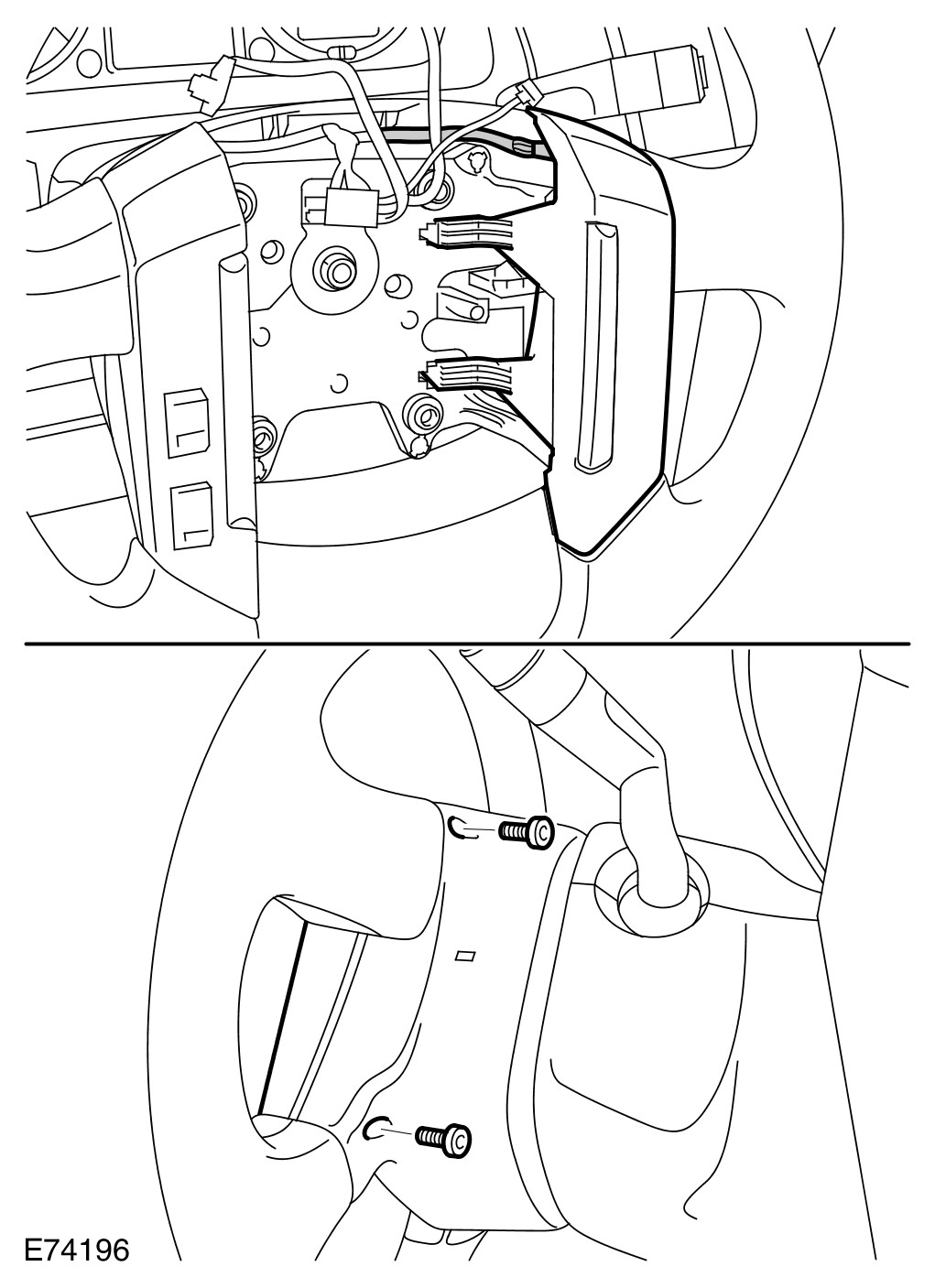 E74196