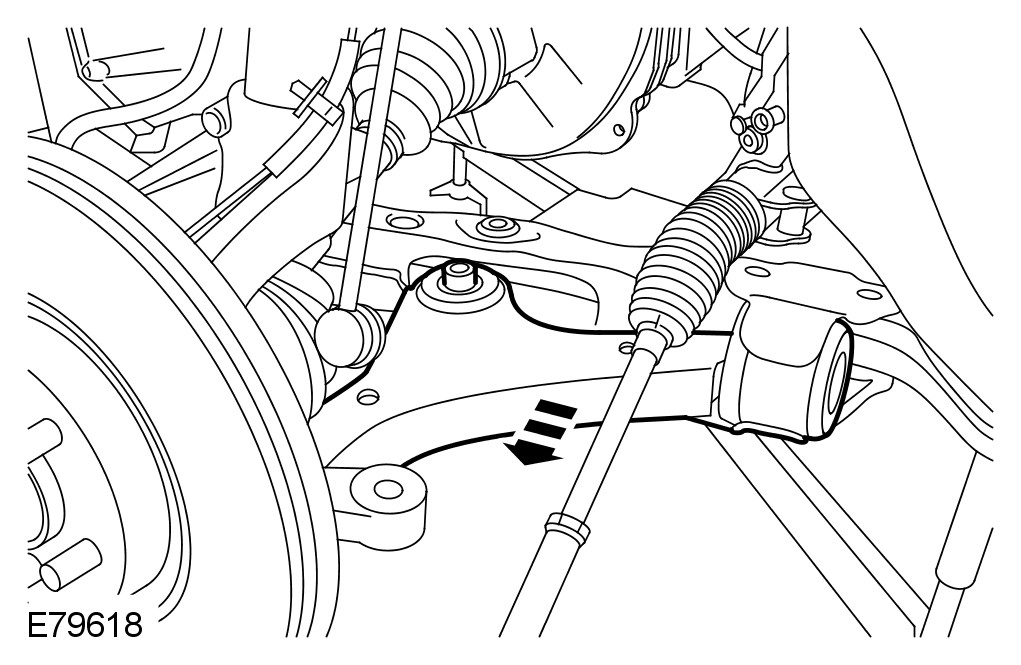 E79618