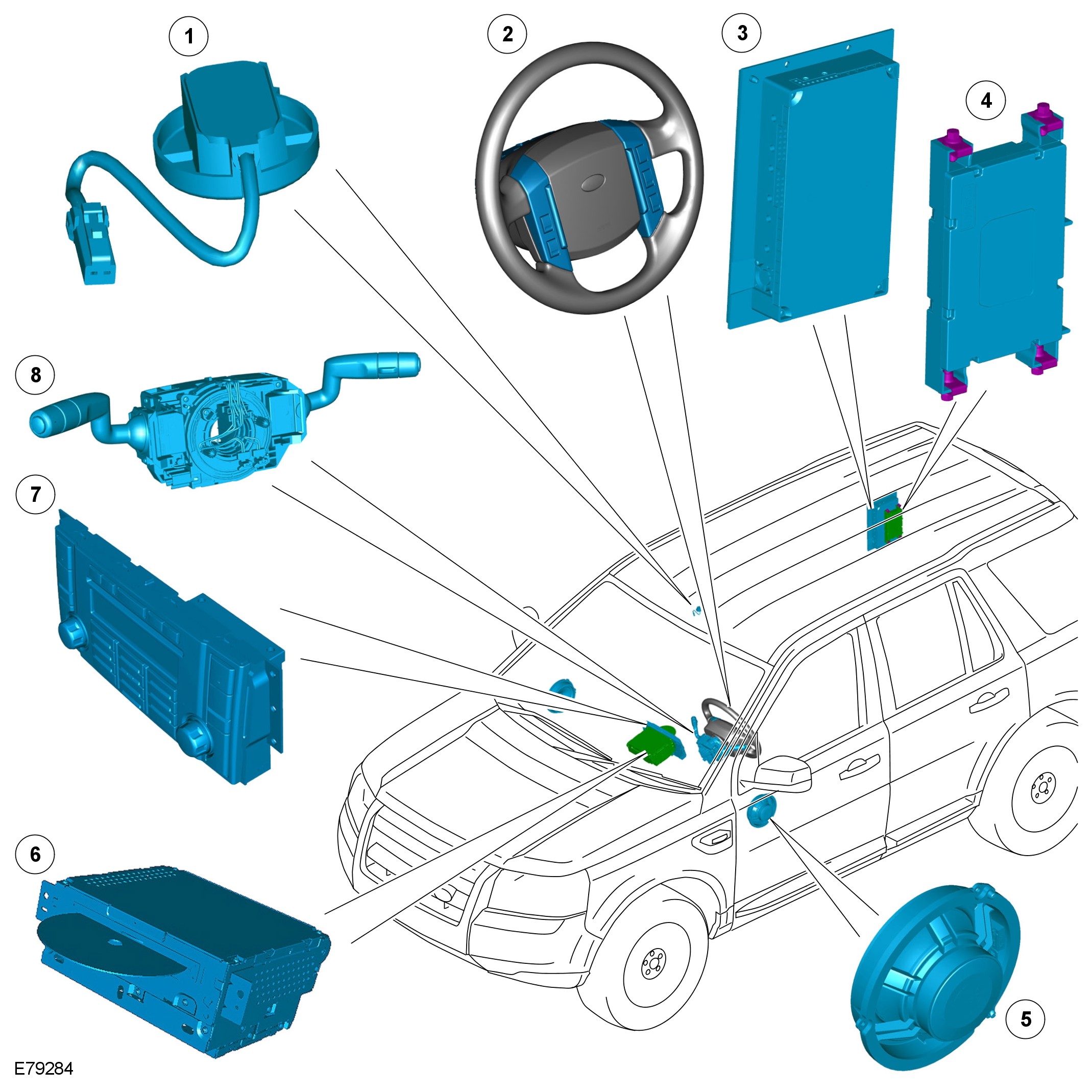 1
2
3
4
8
7
6
5
E79284