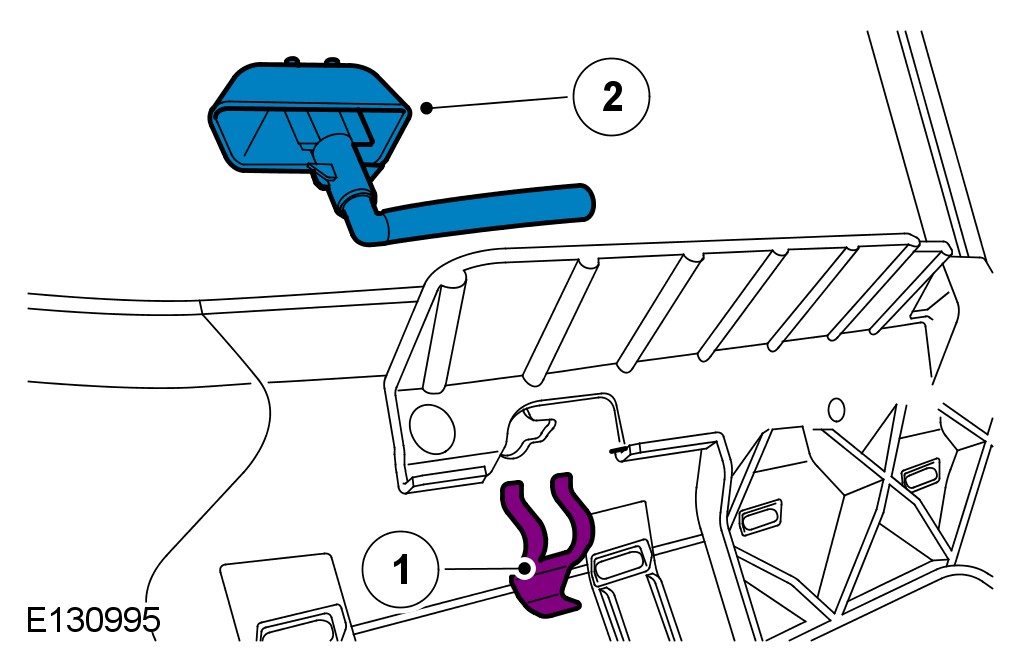 2

1

E130995