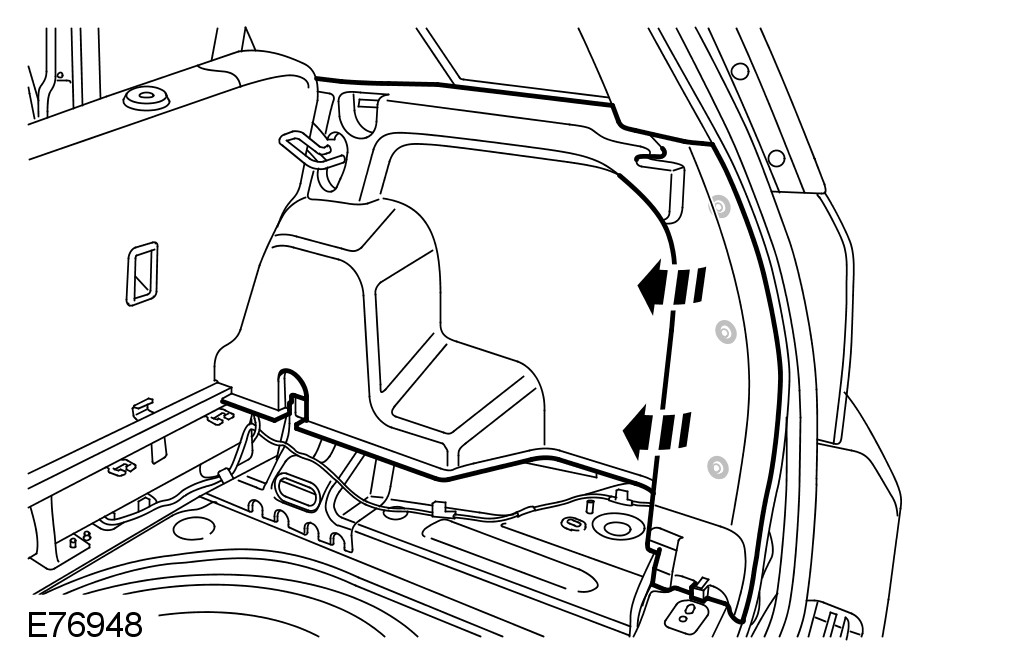 E76948