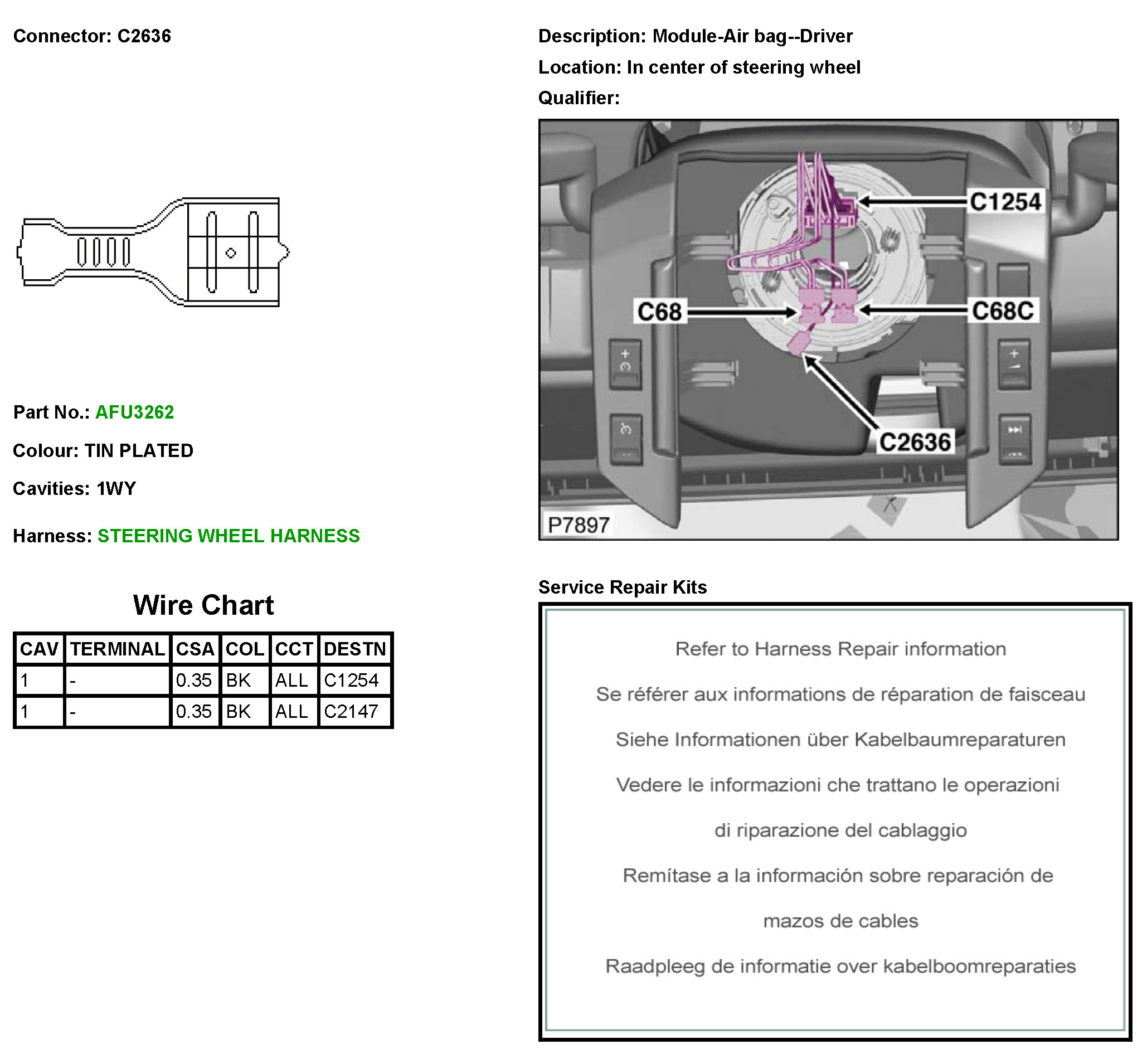 Connector: C2636

Part No.: AFU3262

Colour: TIN PLATED

Cavities: 1WY

Harness: STEERING WHEEL HARNESS

Wire Chart

| CAV | TERMINAL | CSA | COL | CCT | DESTN |
|---|---|---|---|---|---|
| 1 | - | 0.35 | BK | ALL | C1254 |
| 1 | - | 0.35 | BK | ALL | C2147 |

Description: Module-Air bag--Driver

Location: In center of steering wheel

Qualifier:

C1254

C68

C68C

C2636

P7897

Service Repair Kits

Refer to Harness Repair information

Se référer aux informations de réparation de faisceau

Siehe Informationen über Kabelbaumreparaturen

Vedere le informazioni che trattano le operazioni di riparazione del cablaggio

Remítase a la información sobre reparación de mazos de cables

Raadpleeg de informatie over kabelboomreparaties