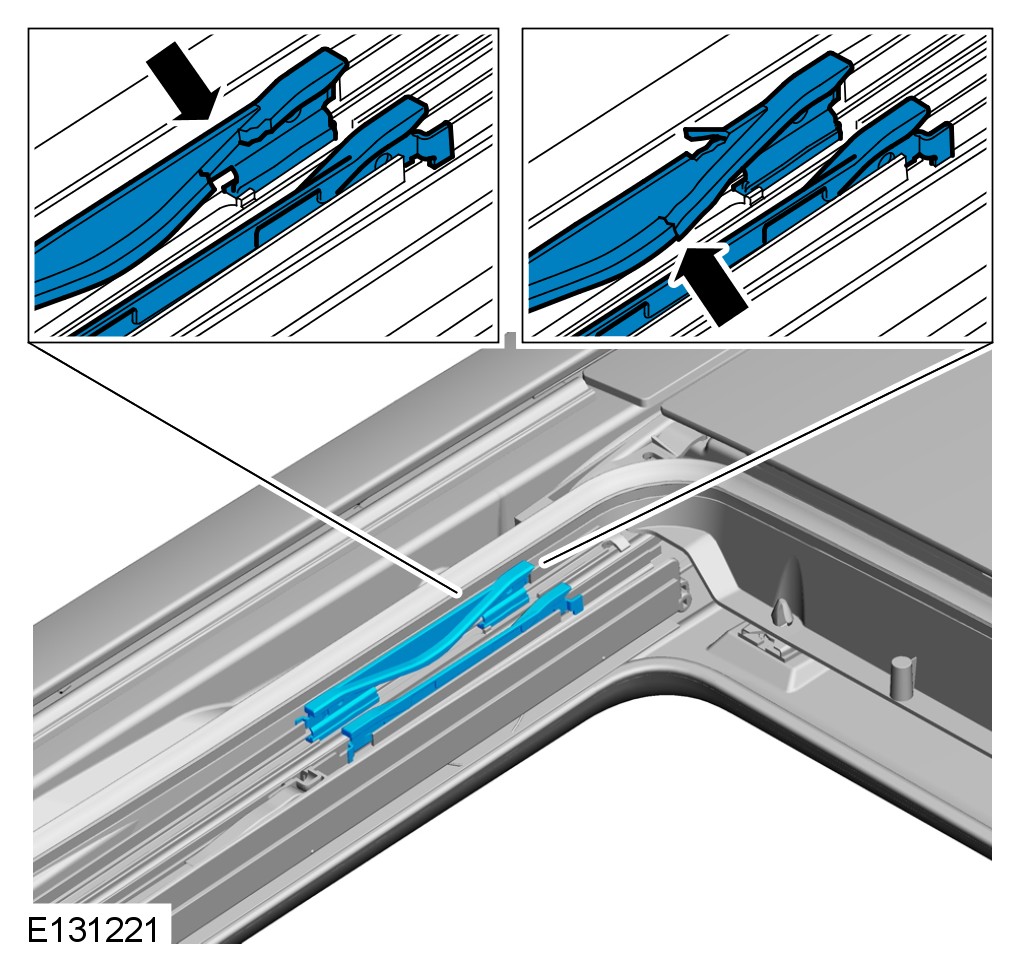 E131221