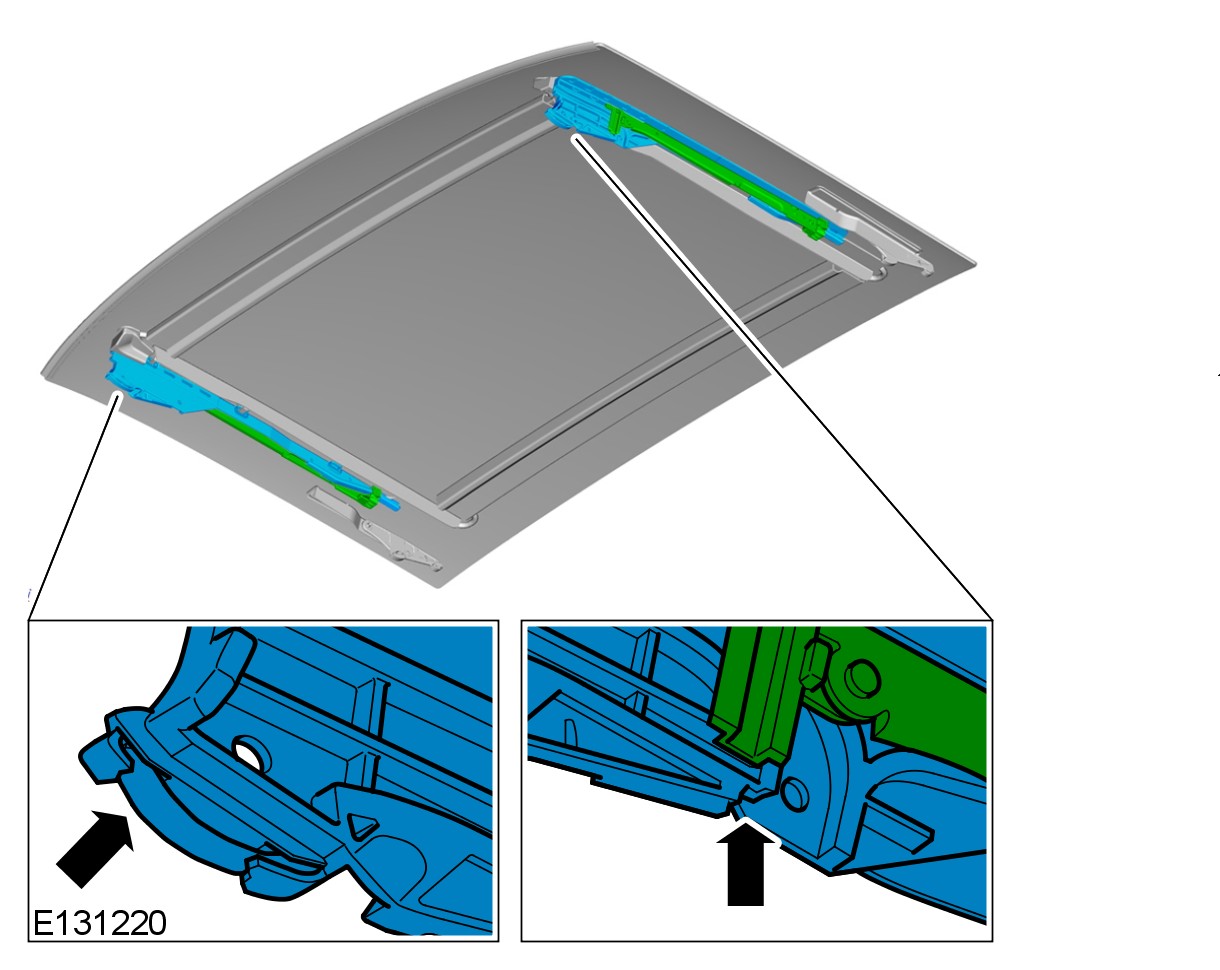 E131220