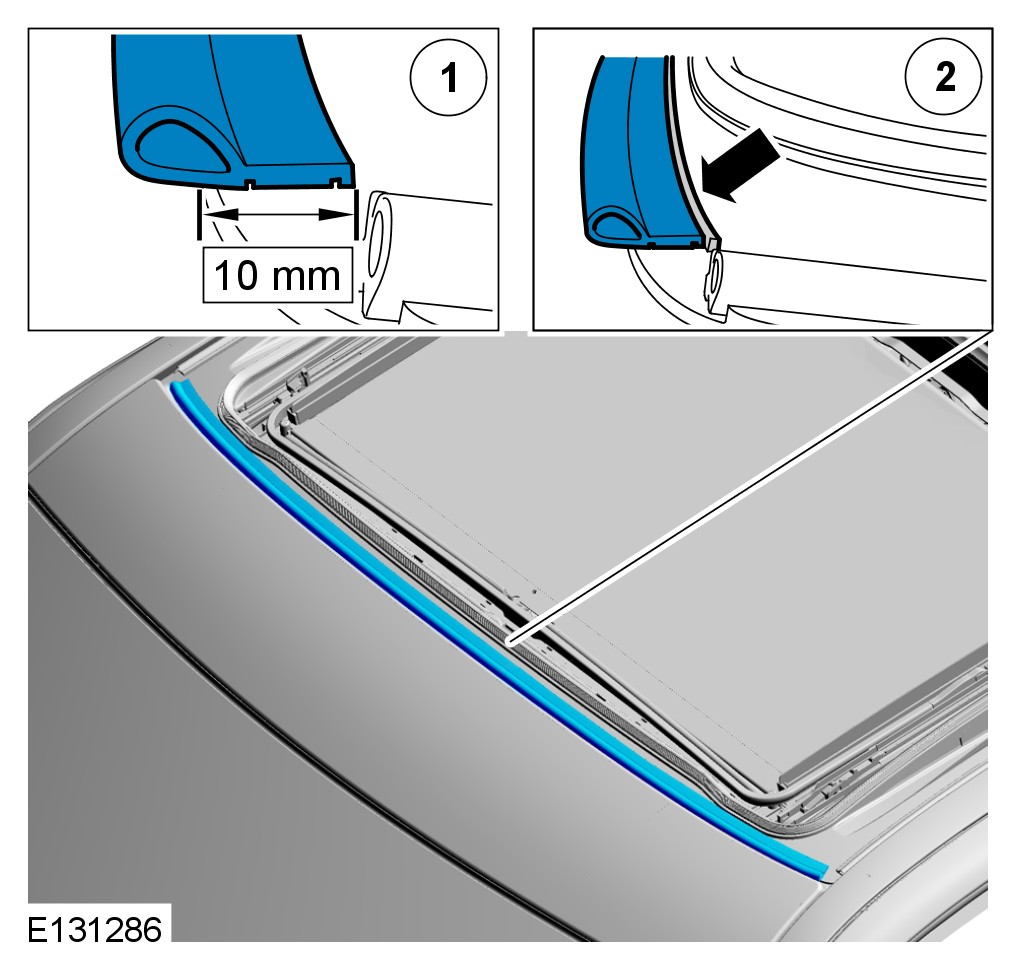 1

10 mm

2

E131286