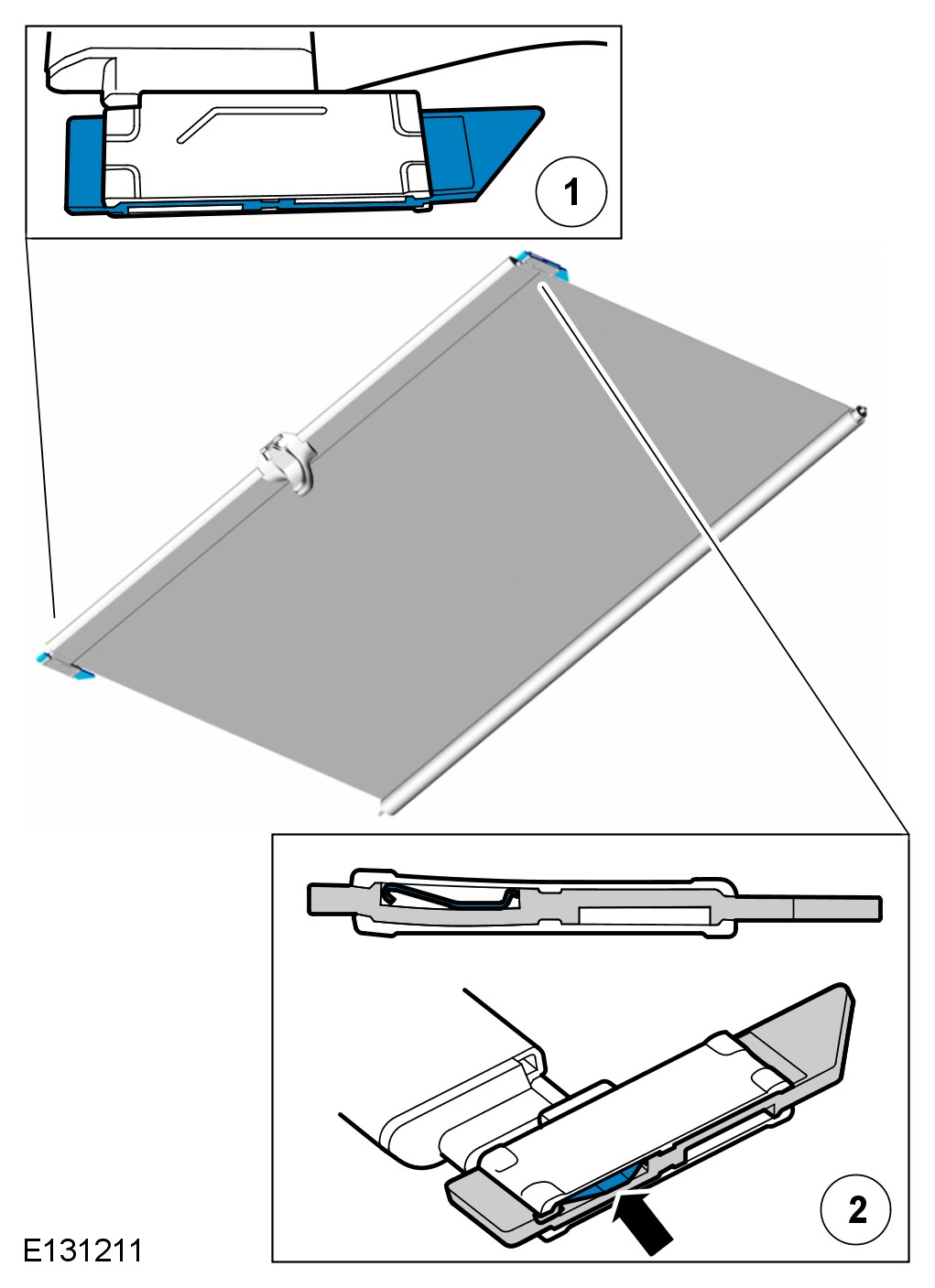 1

2

E131211