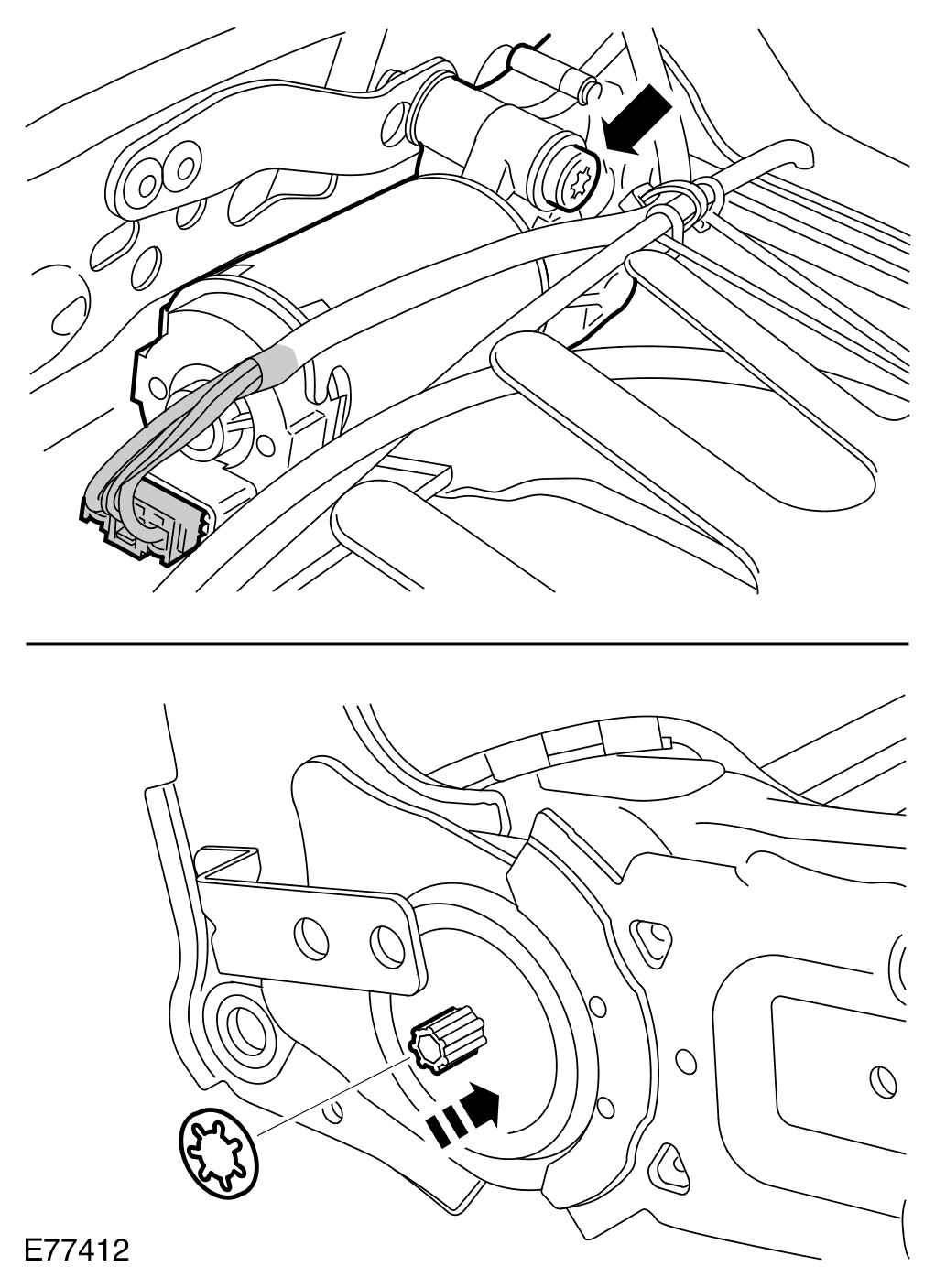 E77412