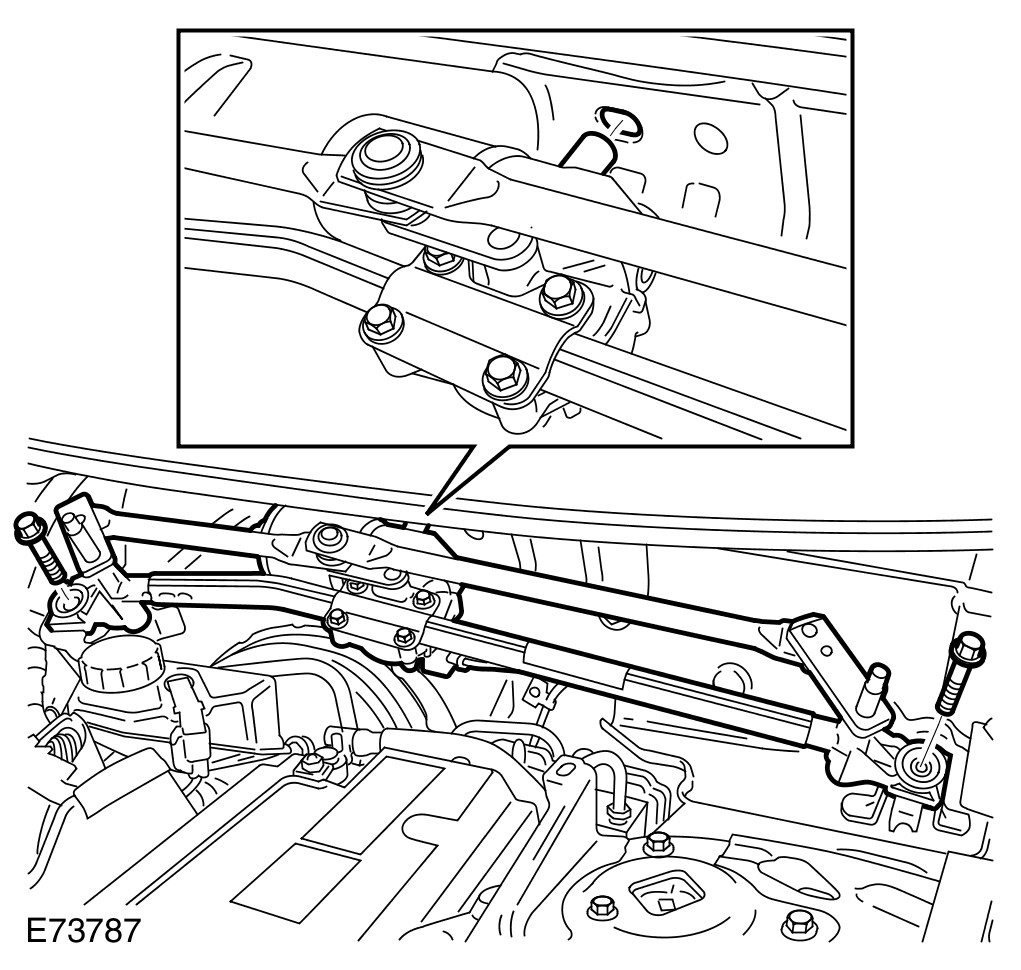 E73787