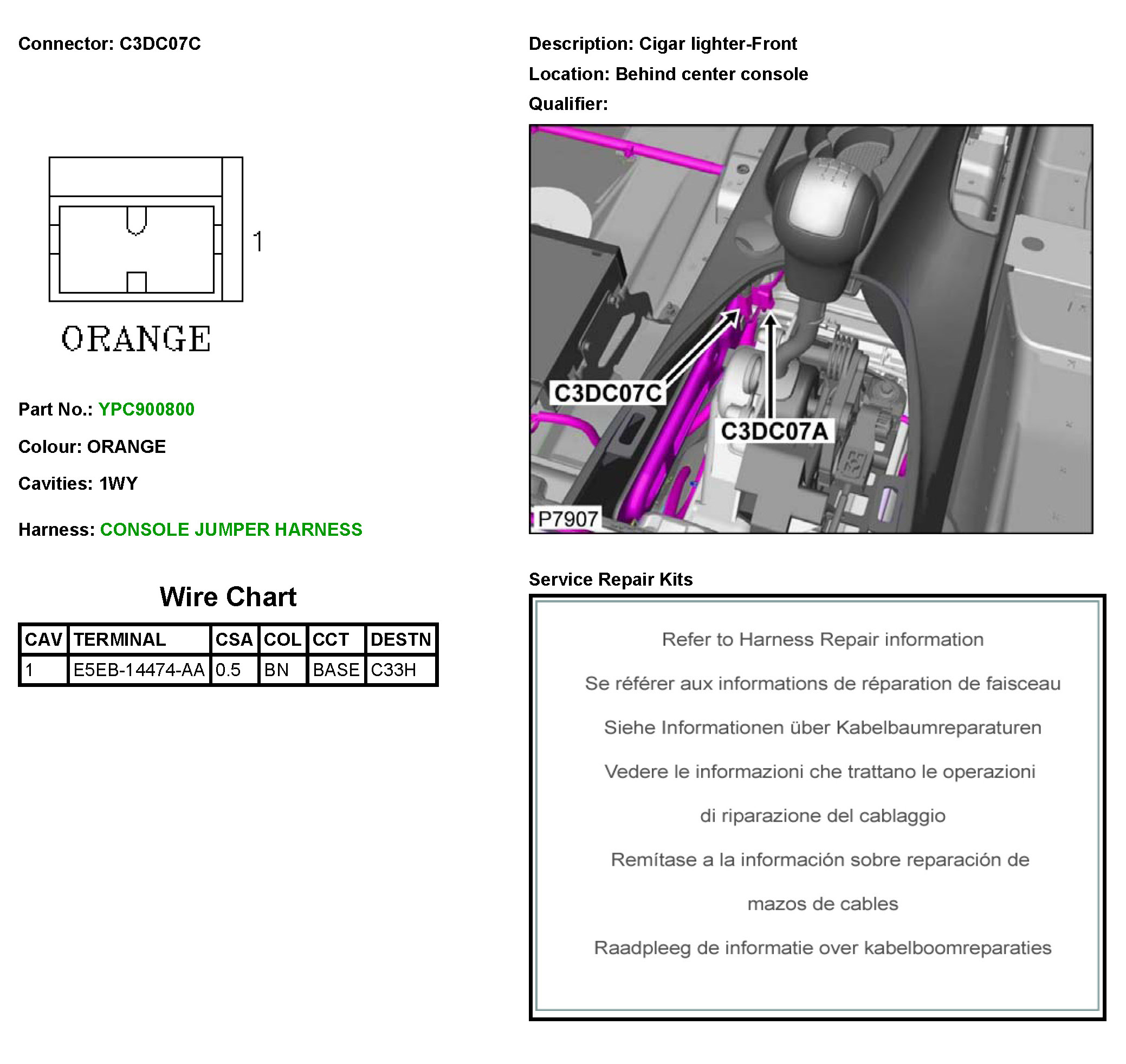 Connector: C3DC07C

1

ORANGE

Part No.: YPC900800

Colour: ORANGE

Cavities: 1WY

Harness: CONSOLE JUMPER HARNESS

Wire Chart

| CAV | TERMINAL | CSA | COL | CCT | DESTN |
|---|---|---|---|---|---|
| 1 | E5EB-14474-AA | 0.5 | BN | BASE | C33H |

Description: Cigar lighter-Front

Location: Behind center console

Qualifier:

C3DC07C

C3DC07A

P7907

Service Repair Kits

Refer to Harness Repair information

Se référer aux informations de réparation de faisceau

Siehe Informationen über Kabelbaumreparaturen

Vedere le informazioni che trattano le operazioni di riparazione del cablaggio

Remítase a la información sobre reparación de mazos de cables

Raadpleeg de informatie over kabelboomreparaties