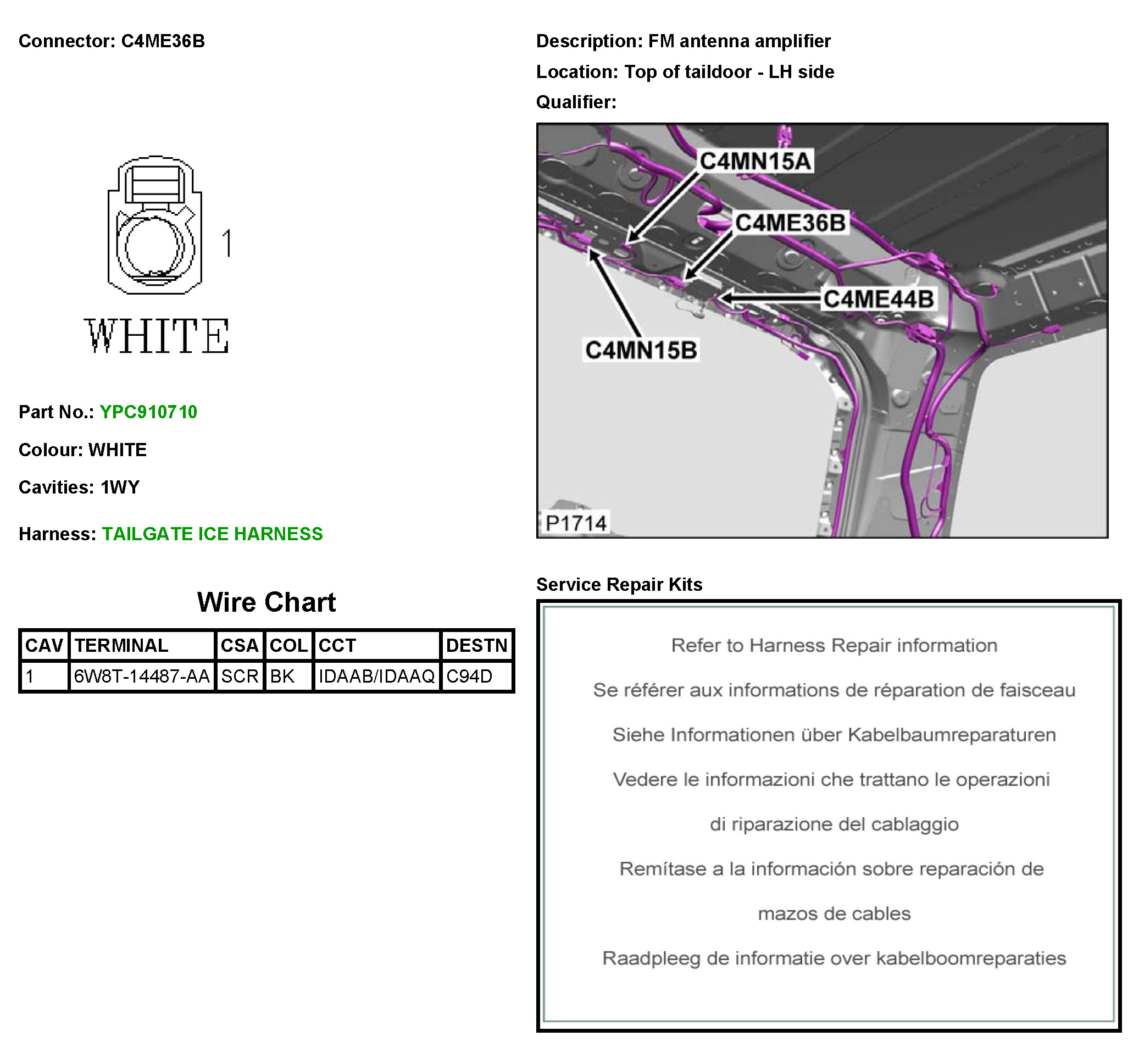 Connector: C4ME36B

1

WHITE

Part No.: YPC910710

Colour: WHITE

Cavities: 1WY

Harness: TAILGATE ICE HARNESS

Wire Chart

| CAV | TERMINAL | CSA | COL | CCT | DESTN |
|---|---|---|---|---|---|
| 1 | 6W8T-14487-AA | SCR | BK | IDAAB/IDAAQ | C94D |

Description: FM antenna amplifier

Location: Top of taildoor - LH side

Qualifier:

C4MN15A

C4ME36B

C4ME44B

C4MN15B

P1714

Service Repair Kits

Refer to Harness Repair information

Se référer aux informations de réparation de faisceau

Siehe Informationen über Kabelbaumreparaturen

Vedere le informazioni che trattano le operazioni di riparazione del cablaggio

Remítase a la información sobre reparación de mazos de cables

Raadpleeg de informatie over kabelboomreparaties