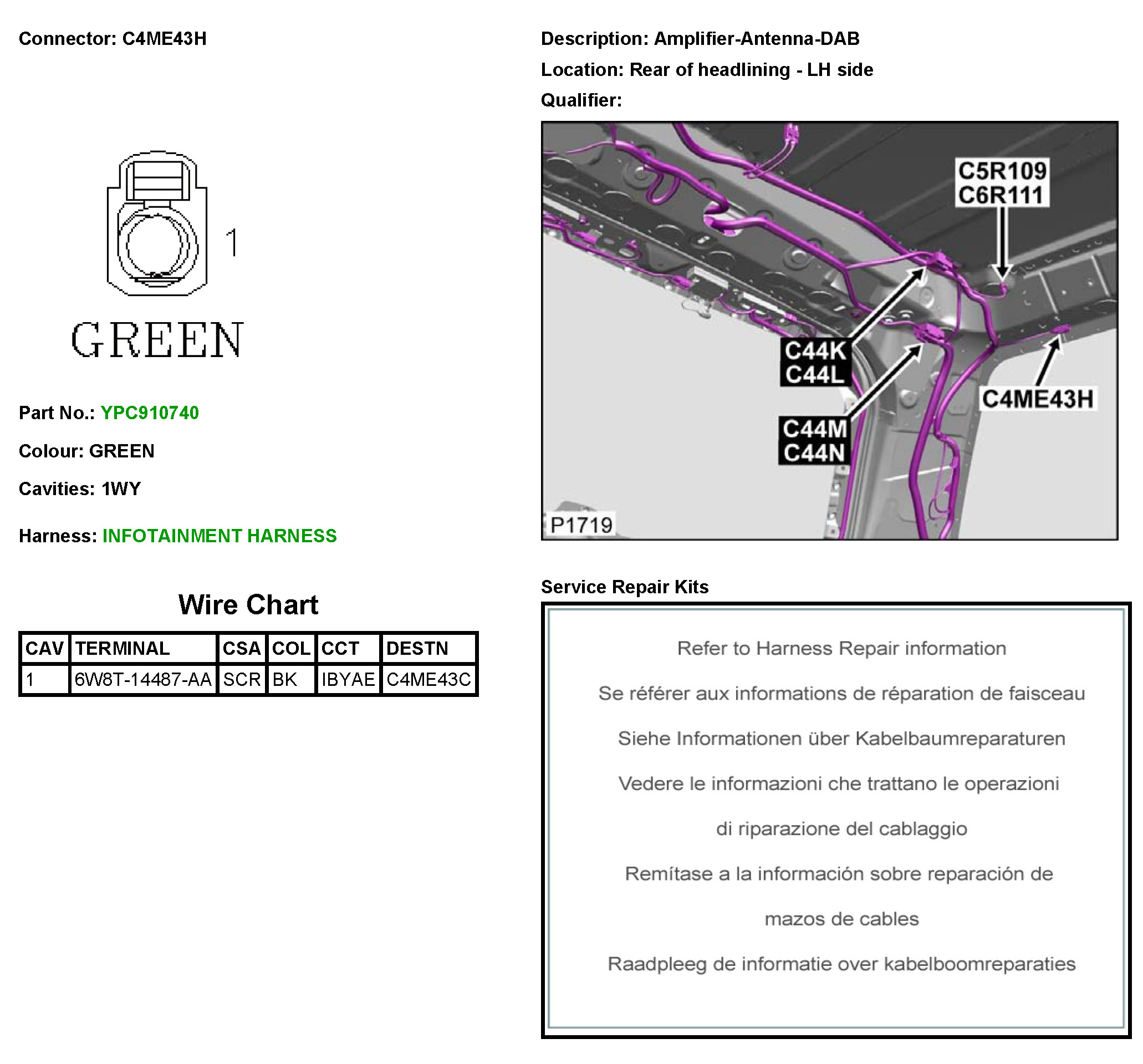 Connector: C4ME43H

1

GREEN

Part No.: YPC910740

Colour: GREEN

Cavities: 1WY

Harness: INFOTAINMENT HARNESS

Wire Chart

| CAV | TERMINAL | CSA | COL | CCT | DESTN |
|---|---|---|---|---|---|
| 1 | 6W8T-14487-AA | SCR | BK | IBYAE | C4ME43C |

Description: Amplifier-Antenna-DAB

Location: Rear of headlining - LH side

Qualifier:

C5R109
C6R111

C44K
C44L

C44M
C44N

C4ME43H

P1719

Service Repair Kits

Refer to Harness Repair information

Se référer aux informations de réparation de faisceau

Siehe Informationen über Kabelbaumreparaturen

Vedere le informazioni che trattano le operazioni di riparazione del cablaggio

Remítase a la información sobre reparación de mazos de cables

Raadpleeg de informatie over kabelboomreparaties