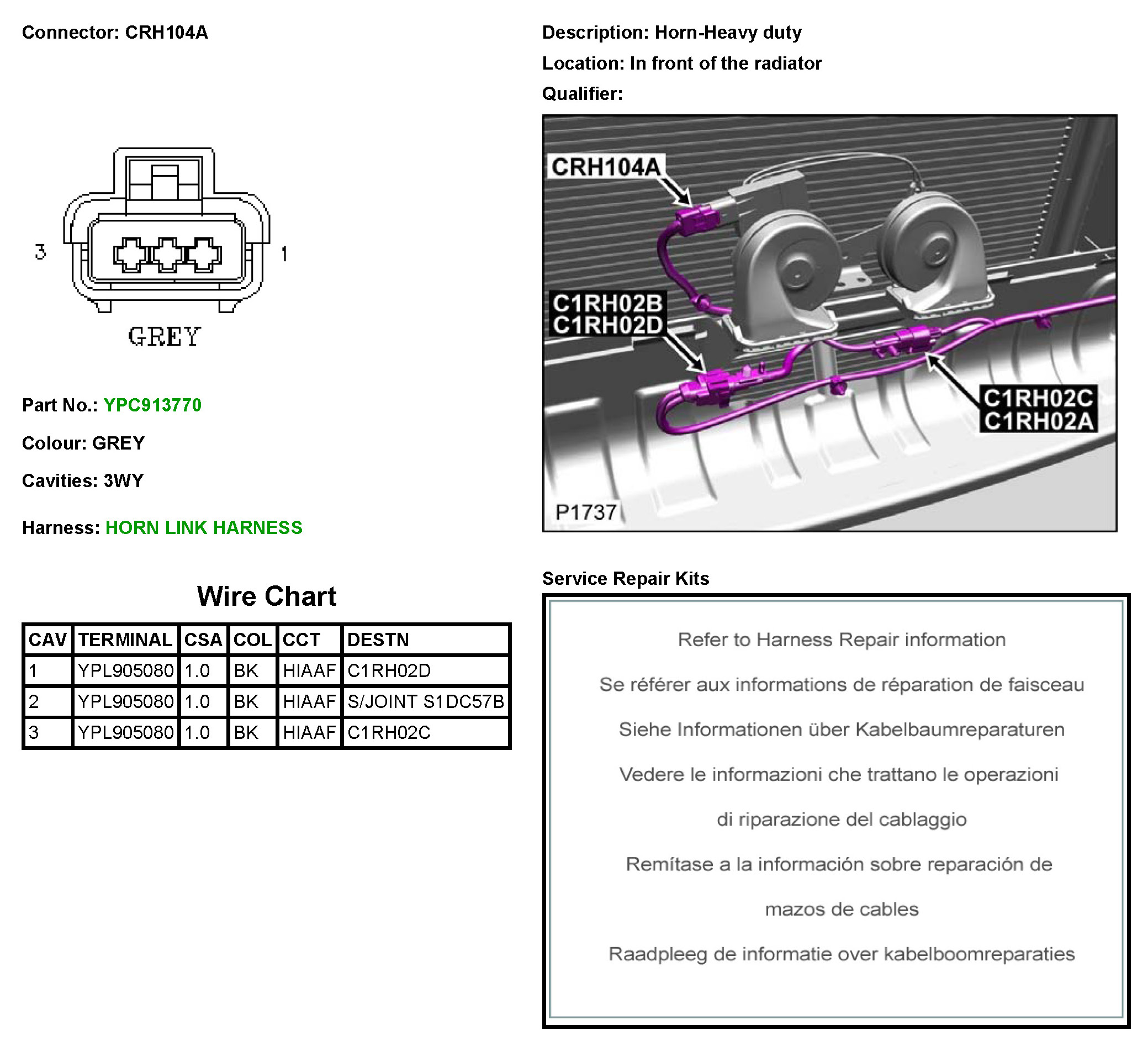 Connector: CRH104A

3

1

GREY

Part No.: YPC913770

Colour: GREY

Cavities: 3WY

Harness: HORN LINK HARNESS

Wire Chart

| CAV | TERMINAL | CSA | COL | CCT | DESTN |
|---|---|---|---|---|---|
| 1 | YPL905080 | 1.0 | BK | HIAAF | C1RH02D |
| 2 | YPL905080 | 1.0 | BK | HIAAF | S/JOINT S1DC57B |
| 3 | YPL905080 | 1.0 | BK | HIAAF | C1RH02C |

Description: Horn-Heavy duty

Location: In front of the radiator

Qualifier:

CRH104A

C1RH02B
C1RH02D

C1RH02C
C1RH02A

P1737

Service Repair Kits

Refer to Harness Repair information

Se référer aux informations de réparation de faisceau

Siehe Informationen über Kabelbaumreparaturen

Vedere le informazioni che trattano le operazioni

di riparazione del cablaggio

Remítase a la información sobre reparación de

mazos de cables

Raadpleeg de informatie over kabelboomreparaties