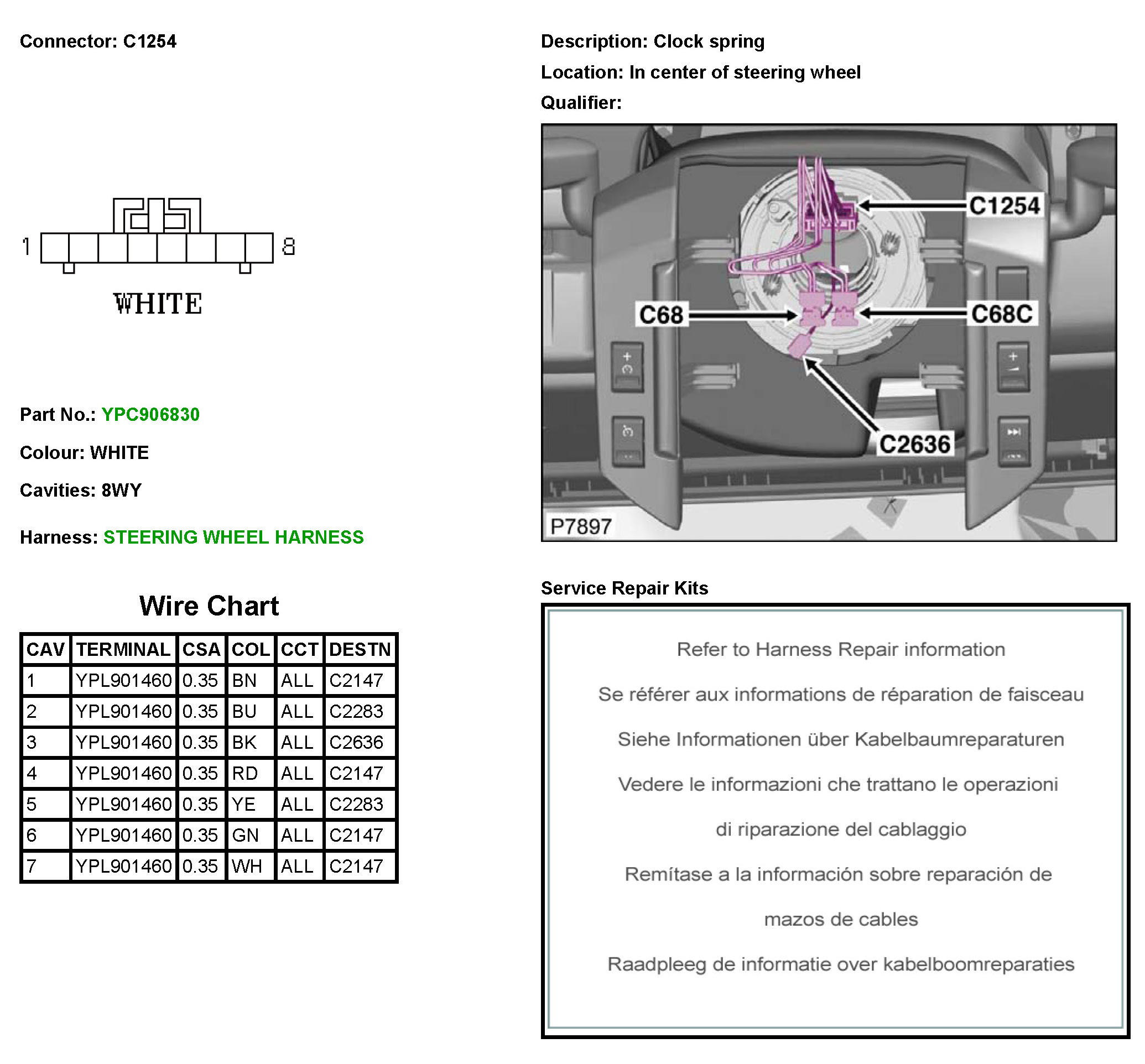 Connector: C1254

1 8

WHITE

Part No.: YPC906830

Colour: WHITE

Cavities: 8WY

Harness: STEERING WHEEL HARNESS

Wire Chart

| CAV | TERMINAL | CSA | COL | CCT | DESTN |
|---|---|---|---|---|---|
| 1 | YPL901460 | 0.35 | BN | ALL | C2147 |
| 2 | YPL901460 | 0.35 | BU | ALL | C2283 |
| 3 | YPL901460 | 0.35 | BK | ALL | C2636 |
| 4 | YPL901460 | 0.35 | RD | ALL | C2147 |
| 5 | YPL901460 | 0.35 | YE | ALL | C2283 |
| 6 | YPL901460 | 0.35 | GN | ALL | C2147 |
| 7 | YPL901460 | 0.35 | WH | ALL | C2147 |

Description: Clock spring

Location: In center of steering wheel

Qualifier:

C1254

C68

C68C

C2636

P7897

Service Repair Kits

Refer to Harness Repair information

Se référer aux informations de réparation de faisceau

Siehe Informationen über Kabelbaumreparaturen

Vedere le informazioni che trattano le operazioni di riparazione del cablaggio

Remítase a la información sobre reparación de mazos de cables

Raadpleeg de informatie over kabelboomreparaties