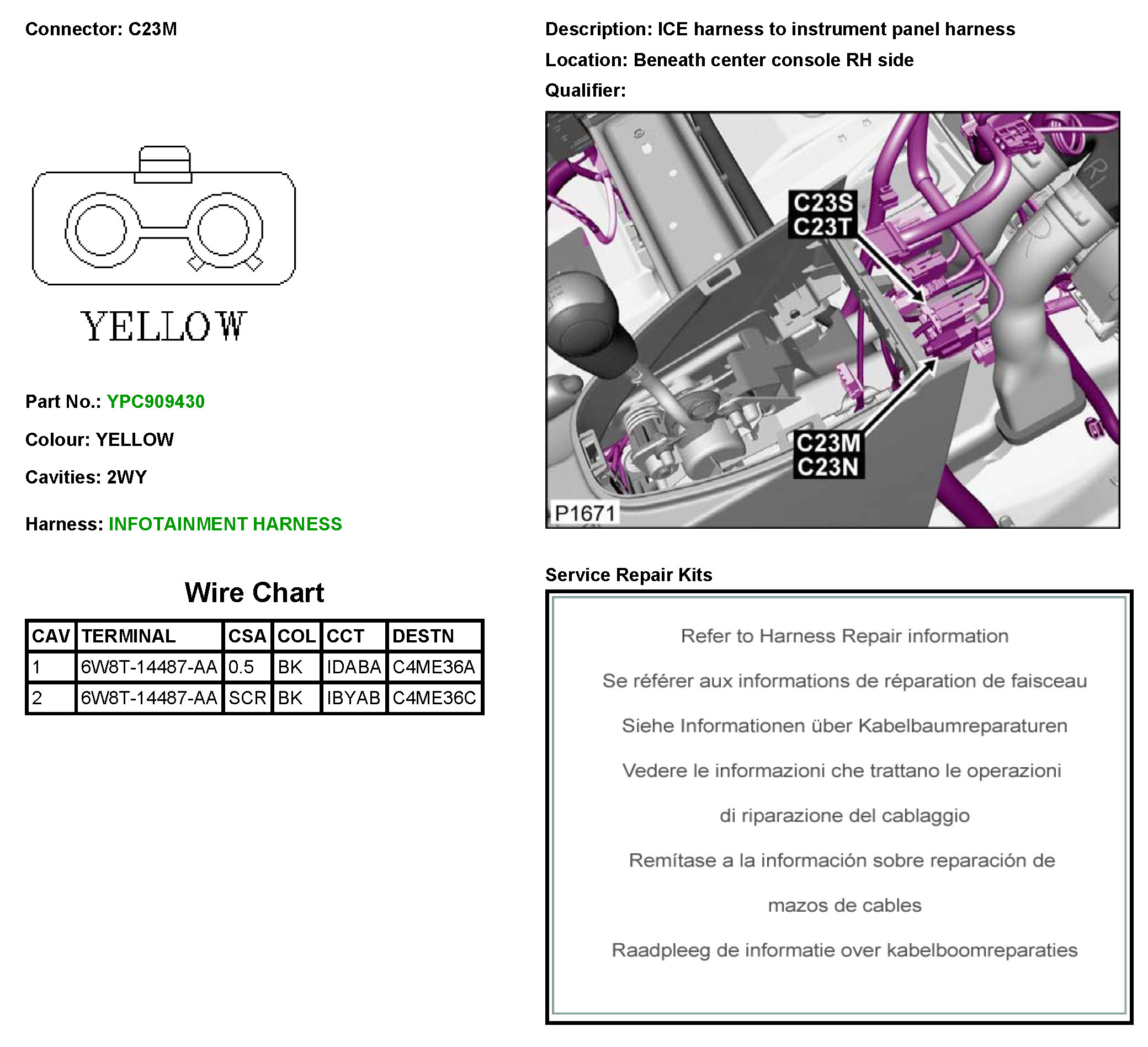 Connector: C23M

YELLOW

Part No.: YPC909430

Colour: YELLOW

Cavities: 2WY

Harness: INFOTAINMENT HARNESS

Wire Chart

| CAV | TERMINAL | CSA | COL | CCT | DESTN |
|---|---|---|---|---|---|
| 1 | 6W8T-14487-AA | 0.5 | BK | IDABA | C4ME36A |
| 2 | 6W8T-14487-AA | SCR | BK | IBYAB | C4ME36C |

Description: ICE harness to instrument panel harness

Location: Beneath center console RH side

Qualifier:

C23S
C23T

C23M
C23N

P1671

Service Repair Kits

Refer to Harness Repair information

Se référer aux informations de réparation de faisceau

Siehe Informationen über Kabelbaumreparaturen

Vedere le informazioni che trattano le operazioni di riparazione del cablaggio

Remítase a la información sobre reparación de mazos de cables

Raadpleeg de informatie over kabelboomreparaties