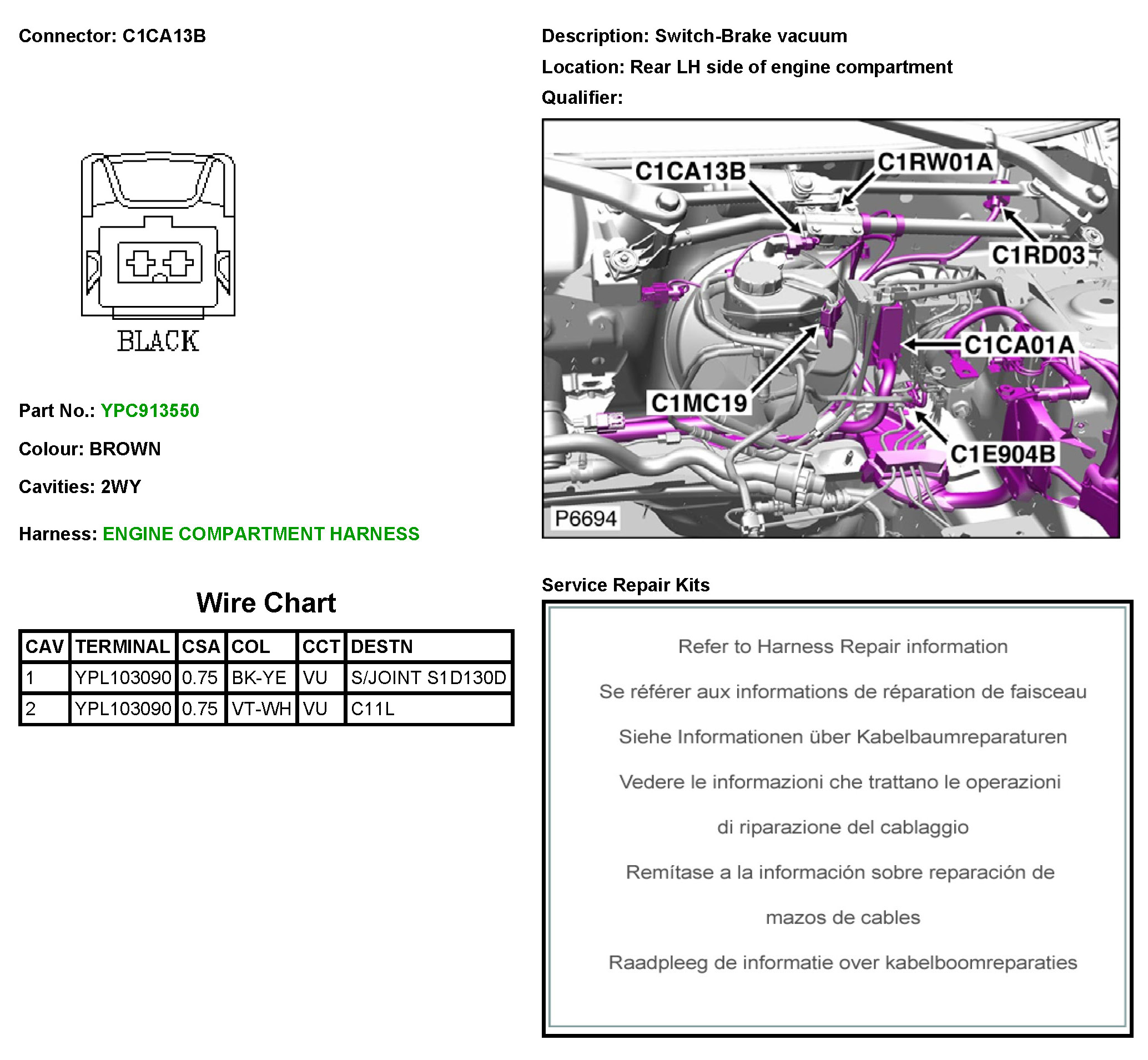 Connector: C1CA13B

BLACK

Part No.: YPC913550

Colour: BROWN

Cavities: 2WY

Harness: ENGINE COMPARTMENT HARNESS

Wire Chart

| CAV | TERMINAL | CSA | COL | CCT | DESTN |
|---|---|---|---|---|---|
| 1 | YPL103090 | 0.75 | BK-YE | VU | S/JOINT S1D130D |
| 2 | YPL103090 | 0.75 | VT-WH | VU | C11L |

Description: Switch-Brake vacuum

Location: Rear LH side of engine compartment

Qualifier:

C1CA13B
C1RW01A
C1RD03
C1CA01A
C1MC19
C1E904B
P6694

Service Repair Kits

Refer to Harness Repair information

Se référer aux informations de réparation de faisceau

Siehe Informationen über Kabelbaumreparaturen

Vedere le informazioni che trattano le operazioni di riparazione del cablaggio

Remítase a la información sobre reparación de mazos de cables

Raadpleeg de informatie over kabelboomreparaties