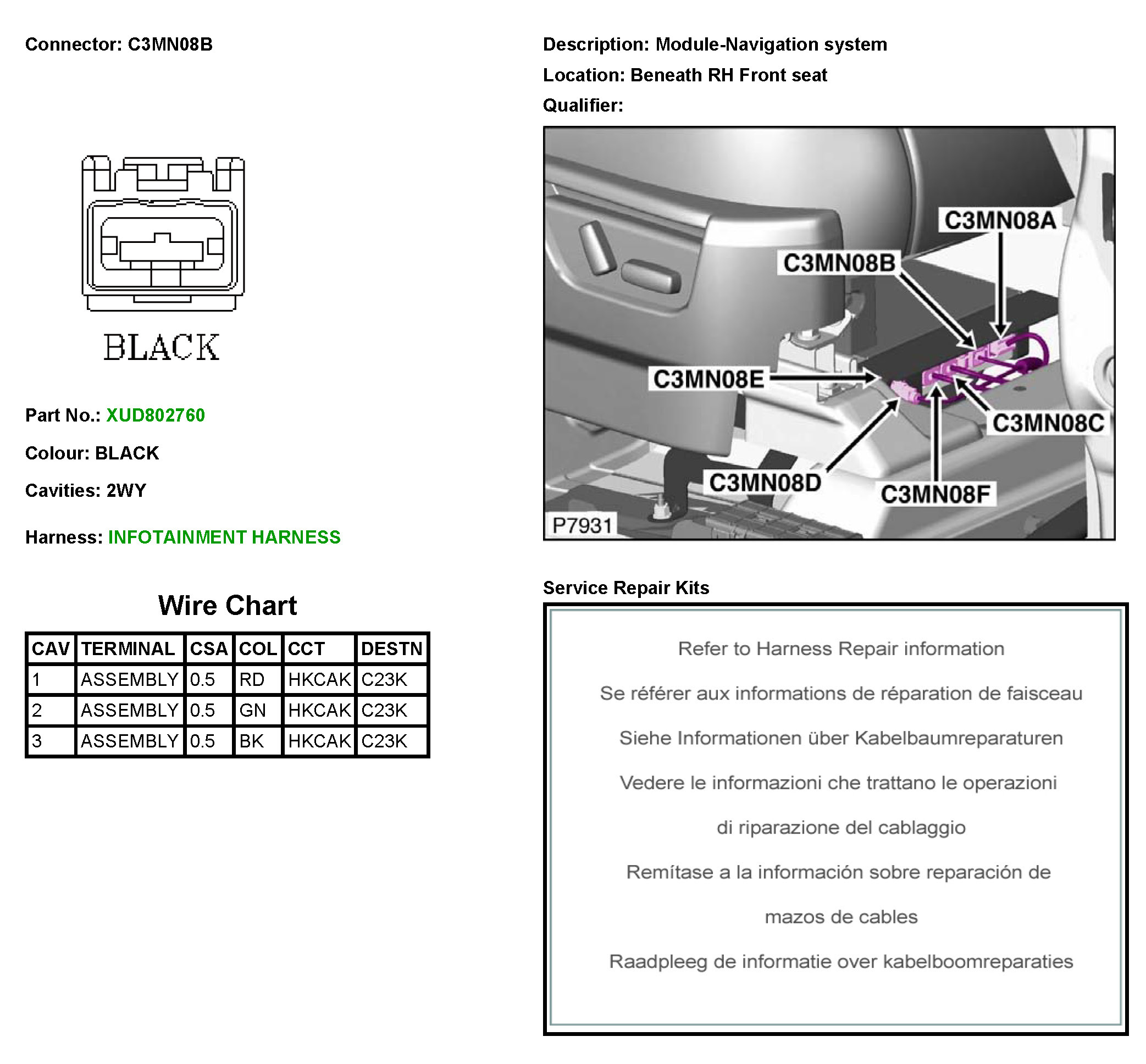 Connector: C3MN08B

BLACK

Part No.: XUD802760

Colour: BLACK

Cavities: 2WY

Harness: INFOTAINMENT HARNESS

Wire Chart

| CAV | TERMINAL | CSA | COL | CCT | DESTN |
|---|---|---|---|---|---|
| 1 | ASSEMBLY | 0.5 | RD | HKCAK | C23K |
| 2 | ASSEMBLY | 0.5 | GN | HKCAK | C23K |
| 3 | ASSEMBLY | 0.5 | BK | HKCAK | C23K |

Description: Module-Navigation system

Location: Beneath RH Front seat

Qualifier:

C3MN08A
C3MN08B
C3MN08E
C3MN08C
C3MN08D
C3MN08F
P7931

Service Repair Kits

Refer to Harness Repair information

Se référer aux informations de réparation de faisceau

Siehe Informationen über Kabelbaumreparaturen

Vedere le informazioni che trattano le operazioni

di riparazione del cablaggio

Remítase a la información sobre reparación de

mazos de cables

Raadpleeg de informatie over kabelboomreparaties