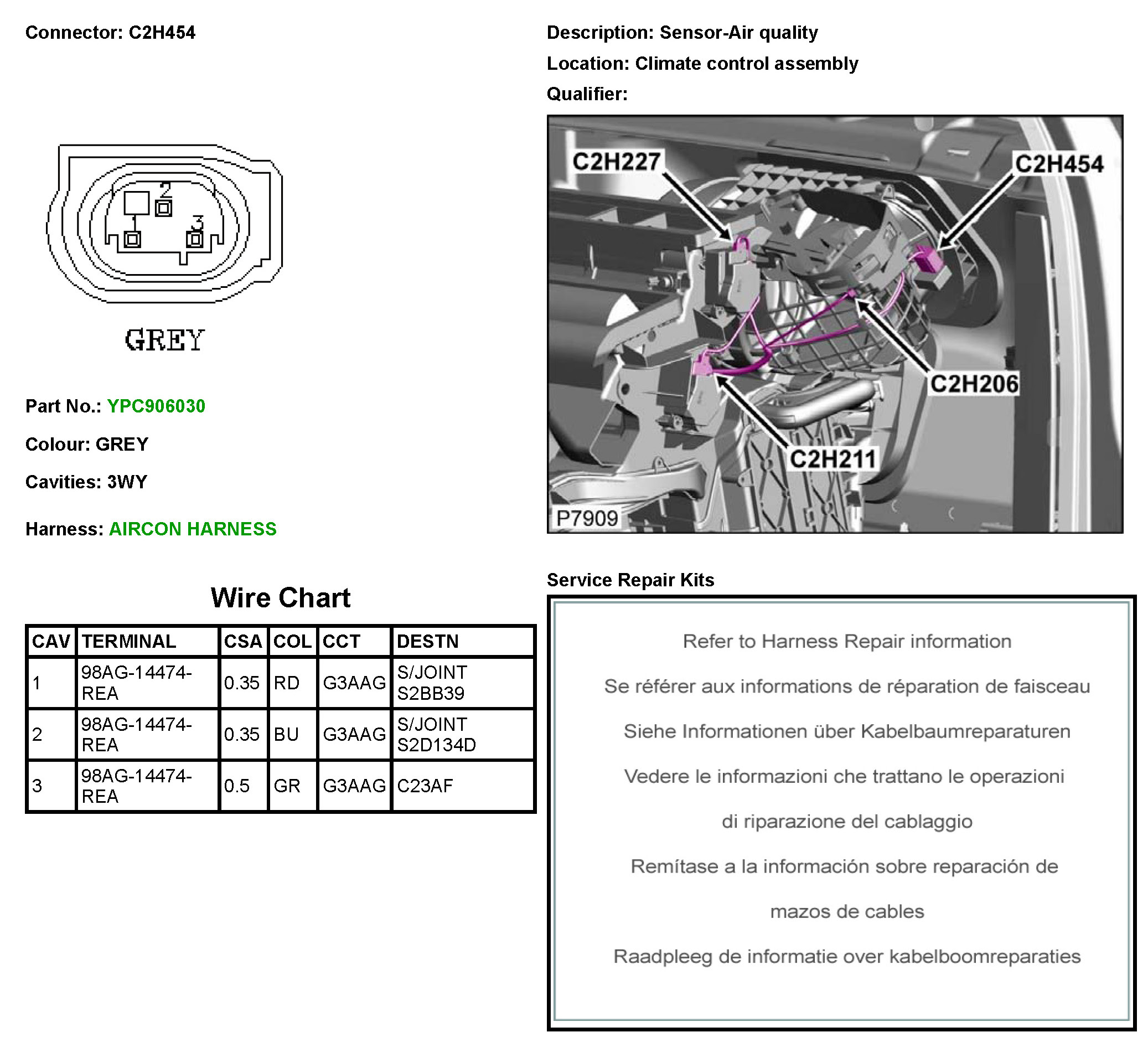 Connector: C2H454

2
1
3

GREY

Part No.: YPC906030

Colour: GREY

Cavities: 3WY

Harness: AIRCON HARNESS

Wire Chart

| CAV | TERMINAL | CSA | COL | CCT | DESTN |
|---|---|---|---|---|---|
| 1 | 98AG-14474-REA | 0.35 | RD | G3AAG | S/JOINT S2BB39 |
| 2 | 98AG-14474-REA | 0.35 | BU | G3AAG | S/JOINT S2D134D |
| 3 | 98AG-14474-REA | 0.5 | GR | G3AAG | C23AF |

Description: Sensor-Air quality

Location: Climate control assembly

Qualifier:

C2H227
C2H454
C2H206
C2H211
P7909

Service Repair Kits

Refer to Harness Repair information

Se référer aux informations de réparation de faisceau

Siehe Informationen über Kabelbaumreparaturen

Vedere le informazioni che trattano le operazioni

di riparazione del cablaggio

Remítase a la información sobre reparación de

mazos de cables

Raadpleeg de informatie over kabelboomreparaties