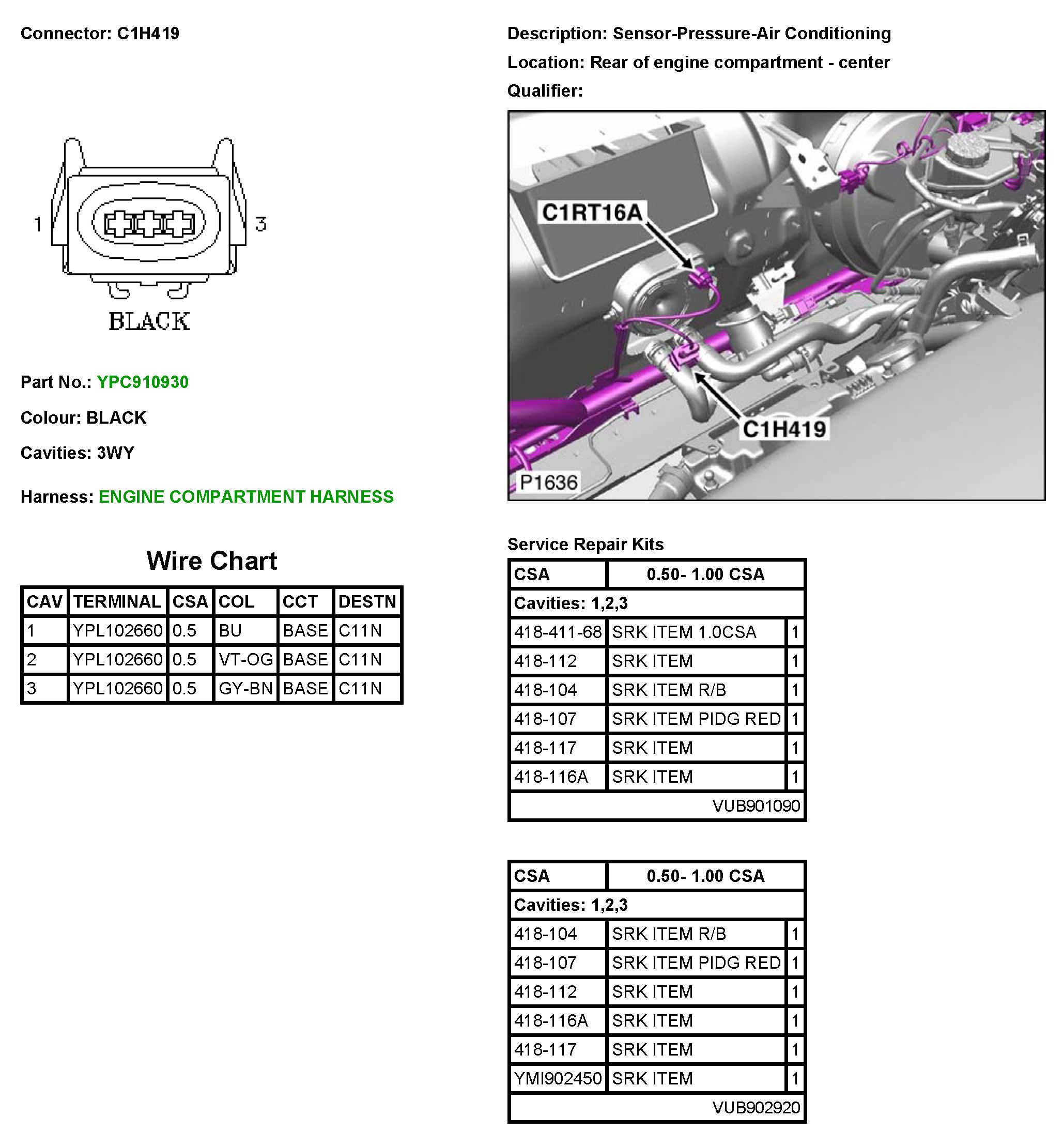 Connector: C1H419

1

3

BLACK

Part No.: YPC910930

Colour: BLACK

Cavities: 3WY

Harness: ENGINE COMPARTMENT HARNESS

Wire Chart

| CAV | TERMINAL | CSA | COL | CCT | DESTN |
|---|---|---|---|---|---|
| 1 | YPL102660 | 0.5 | BU | BASE | C11N |
| 2 | YPL102660 | 0.5 | VT-OG | BASE | C11N |
| 3 | YPL102660 | 0.5 | GY-BN | BASE | C11N |

Description: Sensor-Pressure-Air Conditioning

Location: Rear of engine compartment - center

Qualifier:

C1RT16A

C1H419

P1636

Service Repair Kits

| CSA | 0.50- 1.00 CSA | |
|---|---|---|
| Cavities: 1,2,3 | | |
| 418-411-68 | SRK ITEM 1.0CSA | 1 |
| 418-112 | SRK ITEM | 1 |
| 418-104 | SRK ITEM R/B | 1 |
| 418-107 | SRK ITEM PIDG RED | 1 |
| 418-117 | SRK ITEM | 1 |
| 418-116A | SRK ITEM | 1 |
| | VUB901090 | |

| CSA | 0.50- 1.00 CSA | |
|---|---|---|
| Cavities: 1,2,3 | | |
| 418-104 | SRK ITEM R/B | 1 |
| 418-107 | SRK ITEM PIDG RED | 1 |
| 418-112 | SRK ITEM | 1 |
| 418-116A | SRK ITEM | 1 |
| 418-117 | SRK ITEM | 1 |
| YMI902450 | SRK ITEM | 1 |
| | VUB902920 | |