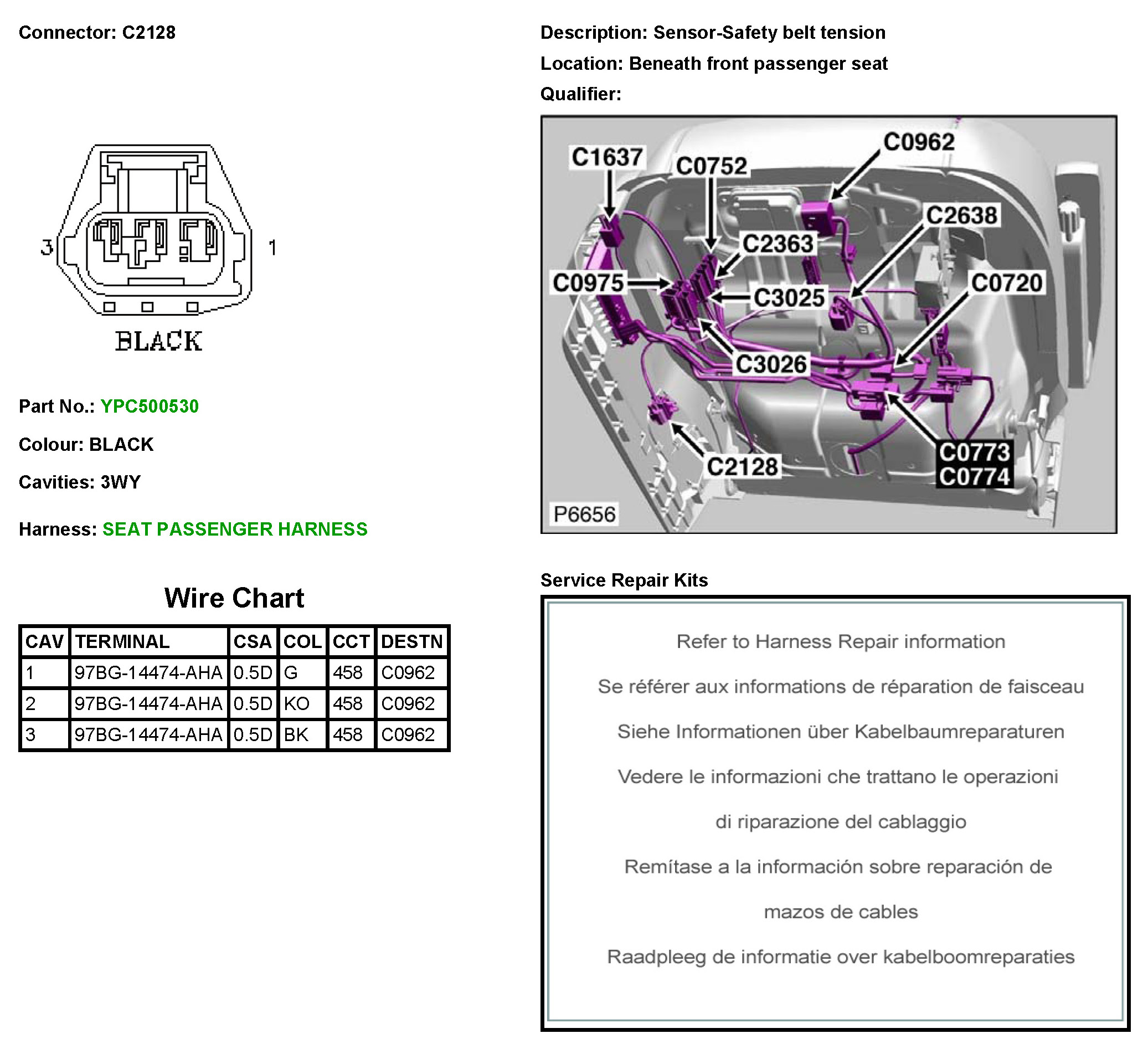 Connector: C2128

3

1

BLACK

Part No.: YPC500530

Colour: BLACK

Cavities: 3WY

Harness: SEAT PASSENGER HARNESS

Wire Chart

| CAV | TERMINAL | CSA | COL | CCT | DESTN |
|---|---|---|---|---|---|
| 1 | 97BG-14474-AHA | 0.5D | G | 458 | C0962 |
| 2 | 97BG-14474-AHA | 0.5D | KO | 458 | C0962 |
| 3 | 97BG-14474-AHA | 0.5D | BK | 458 | C0962 |

Description: Sensor-Safety belt tension

Location: Beneath front passenger seat

Qualifier:

C1637
C0752
C0962
C2638
C2363
C0975
C3025
C0720
C3026
C2128
C0773
C0774
P6656

Service Repair Kits

Refer to Harness Repair information

Se référer aux informations de réparation de faisceau

Siehe Informationen über Kabelbaumreparaturen

Vedere le informazioni che trattano le operazioni di riparazione del cablaggio

Remítase a la información sobre reparación de mazos de cables

Raadpleeg de informatie over kabelboomreparaties