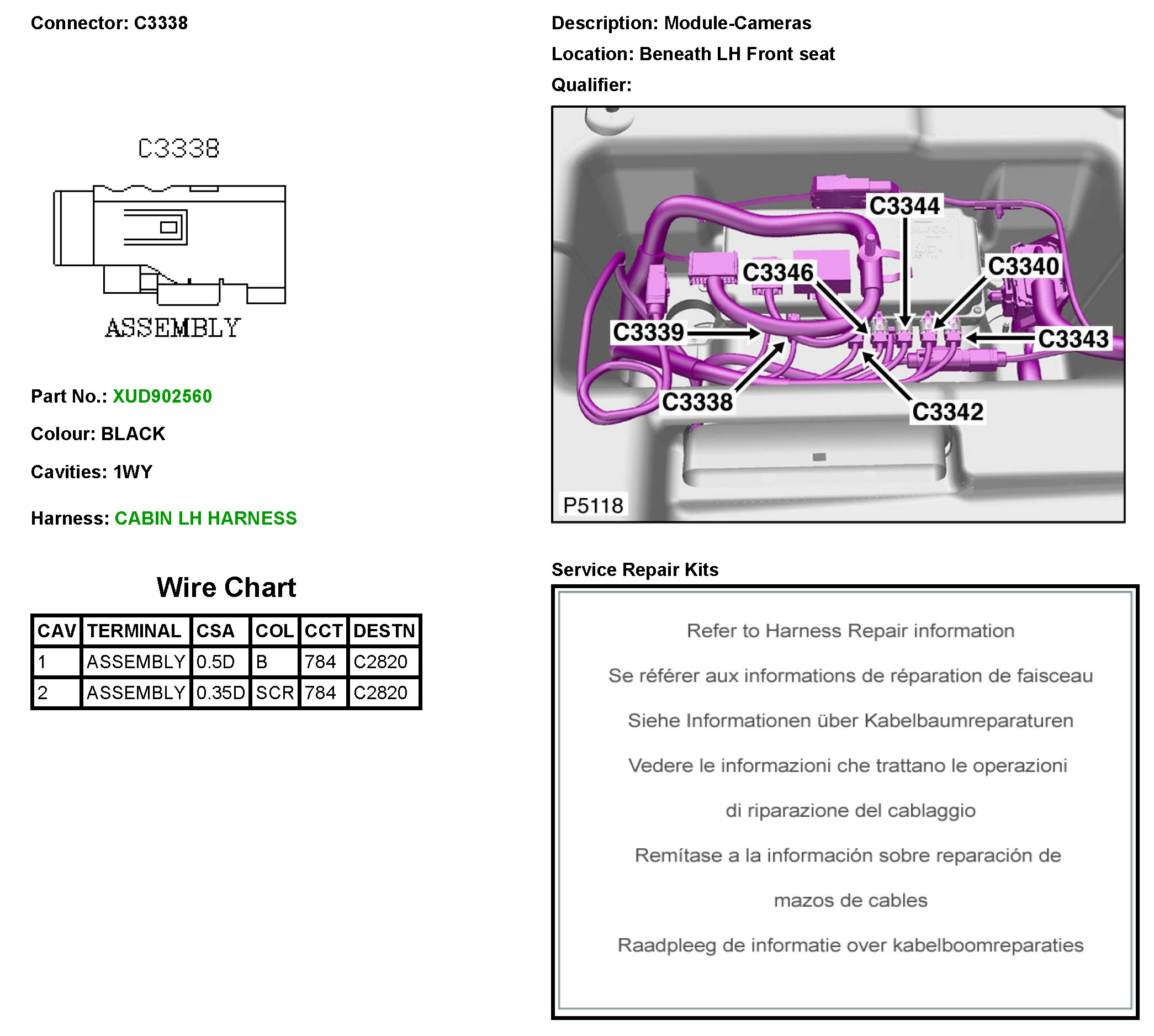 Connector: C3338

C3338

ASSEMBLY

Part No.: XUD902560

Colour: BLACK

Cavities: 1WY

Harness: CABIN LH HARNESS

Wire Chart

| CAV | TERMINAL | CSA | COL | CCT | DESTN |
|---|---|---|---|---|---|
| 1 | ASSEMBLY | 0.5D | B | 784 | C2820 |
| 2 | ASSEMBLY | 0.35D | SCR | 784 | C2820 |

Description: Module-Cameras

Location: Beneath LH Front seat

Qualifier:

C3344
C3346
C3340
C3339
C3343
C3338
C3342
P5118

Service Repair Kits

Refer to Harness Repair information

Se référer aux informations de réparation de faisceau

Siehe Informationen über Kabelbaumreparaturen

Vedere le informazioni che trattano le operazioni di riparazione del cablaggio

Remítase a la información sobre reparación de mazos de cables

Raadpleeg de informatie over kabelboomreparaties