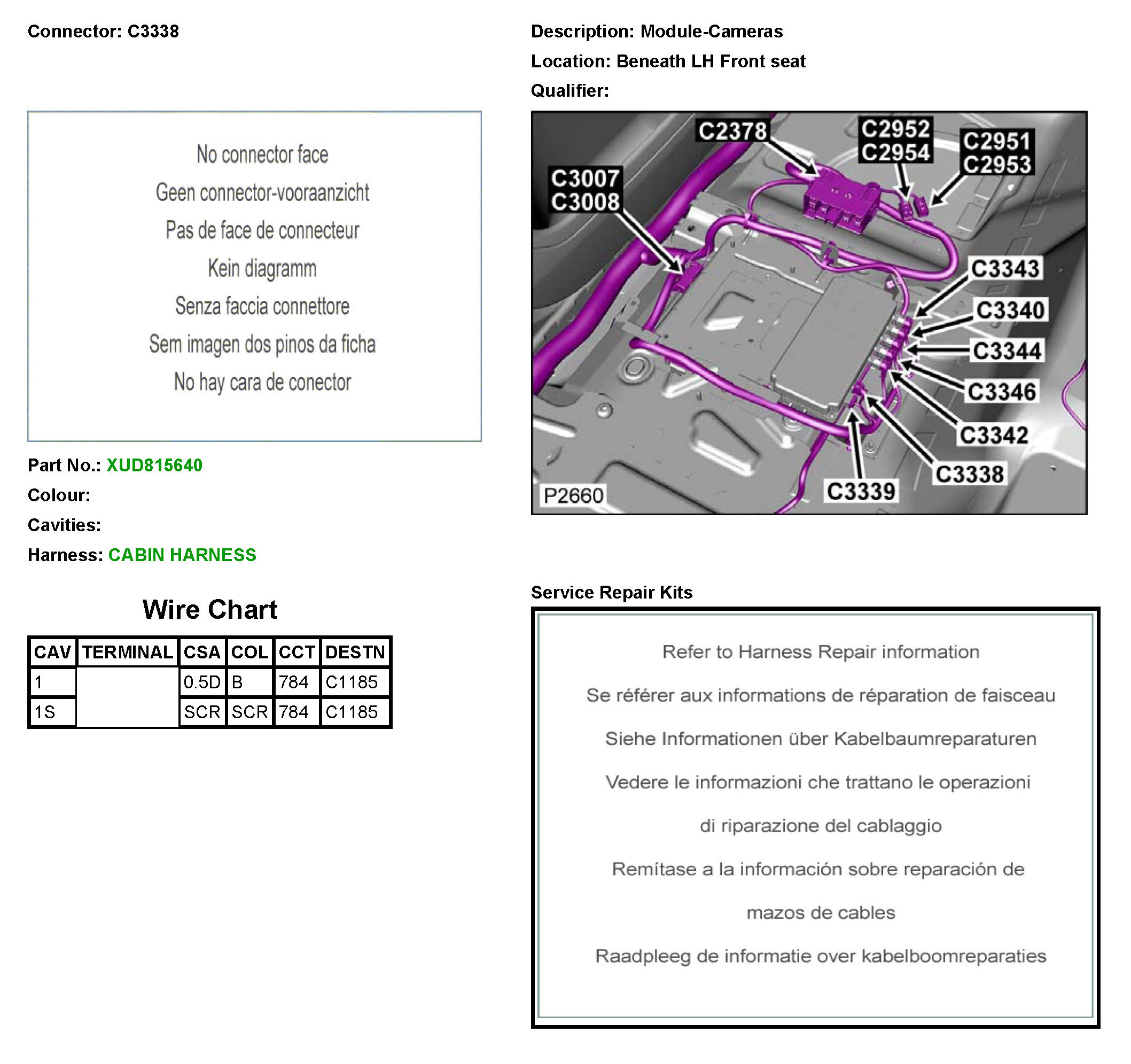 Connector: C3338

No connector face

Geen connector-vooraanzicht

Pas de face de connecteur

Kein diagramm

Senza faccia connettore

Sem imagen dos pinos da ficha

No hay cara de conector

Part No.: XUD815640

Colour:

Cavities:

Harness: CABIN HARNESS

Wire Chart

| CAV | TERMINAL | CSA | COL | CCT | DESTN |
|---|---|---|---|---|---|
| 1 | | 0.5D | B | 784 | C1185 |
| 1S | | SCR | SCR | 784 | C1185 |

Description: Module-Cameras

Location: Beneath LH Front seat

Qualifier:

C2378
C2952
C2954
C2951
C2953
C3007
C3008
C3343
C3340
C3344
C3346
C3342
C3338
C3339
P2660

Service Repair Kits

Refer to Harness Repair information

Se référer aux informations de réparation de faisceau

Siehe Informationen über Kabelbaumreparaturen

Vedere le informazioni che trattano le operazioni

di riparazione del cablaggio

Remítase a la información sobre reparación de

mazos de cables

Raadpleeg de informatie over kabelboomreparaties