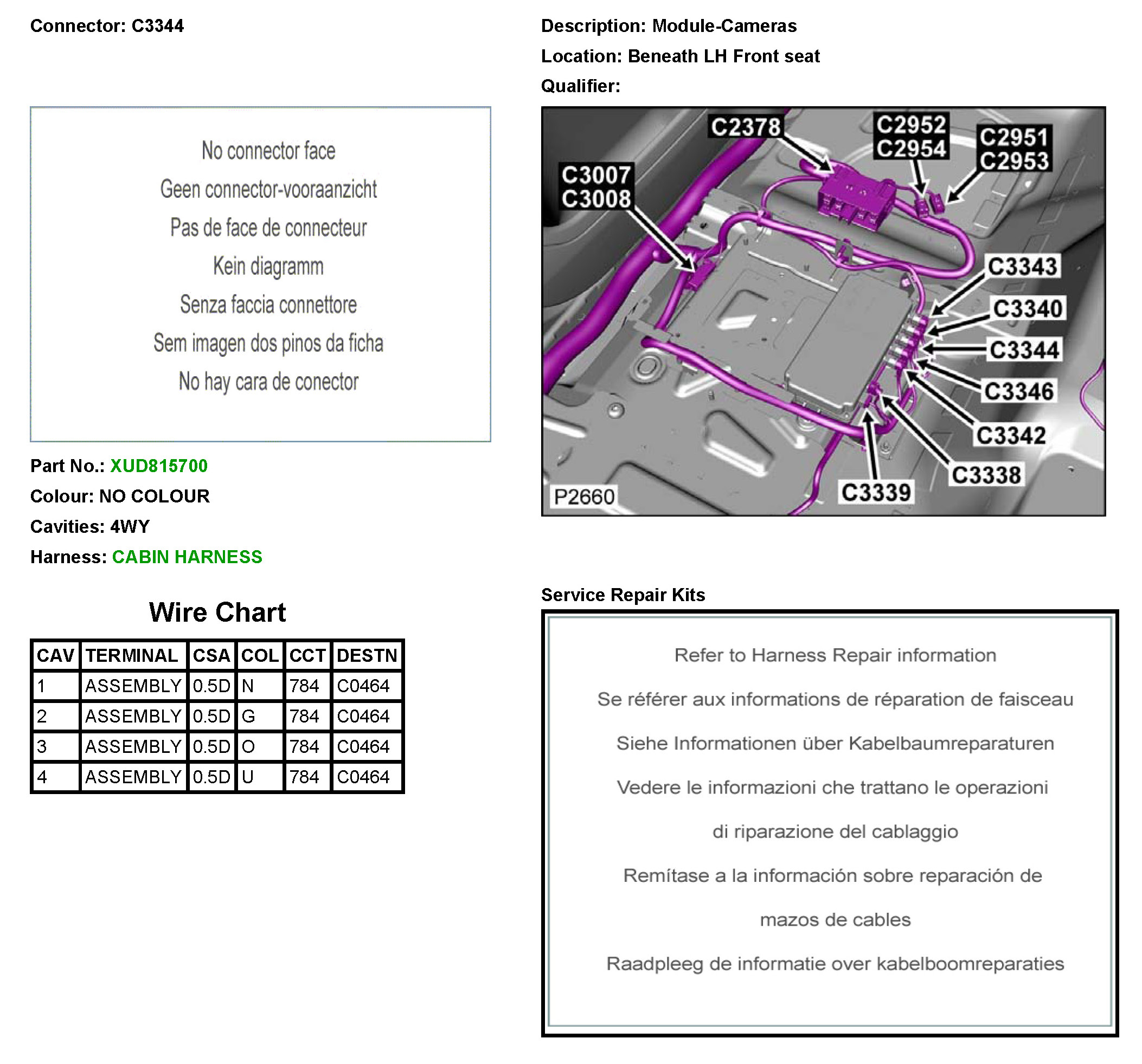 Connector: C3344

No connector face

Geen connector-vooraanzicht

Pas de face de connecteur

Kein diagramm

Senza faccia connettore

Sem imagen dos pinos da ficha

No hay cara de conector

Part No.: XUD815700

Colour: NO COLOUR

Cavities: 4WY

Harness: CABIN HARNESS

Wire Chart

| CAV | TERMINAL | CSA | COL | CCT | DESTN |
|---|---|---|---|---|---|
| 1 | ASSEMBLY | 0.5D | N | 784 | C0464 |
| 2 | ASSEMBLY | 0.5D | G | 784 | C0464 |
| 3 | ASSEMBLY | 0.5D | O | 784 | C0464 |
| 4 | ASSEMBLY | 0.5D | U | 784 | C0464 |

Description: Module-Cameras

Location: Beneath LH Front seat

Qualifier:

C2378
C2952
C2954
C2951
C2953
C3007
C3008
C3343
C3340
C3344
C3346
C3342
C3338
C3339
P2660

Service Repair Kits

Refer to Harness Repair information

Se référer aux informations de réparation de faisceau

Siehe Informationen über Kabelbaumreparaturen

Vedere le informazioni che trattano le operazioni

di riparazione del cablaggio

Remítase a la información sobre reparación de

mazos de cables

Raadpleeg de informatie over kabelboomreparaties