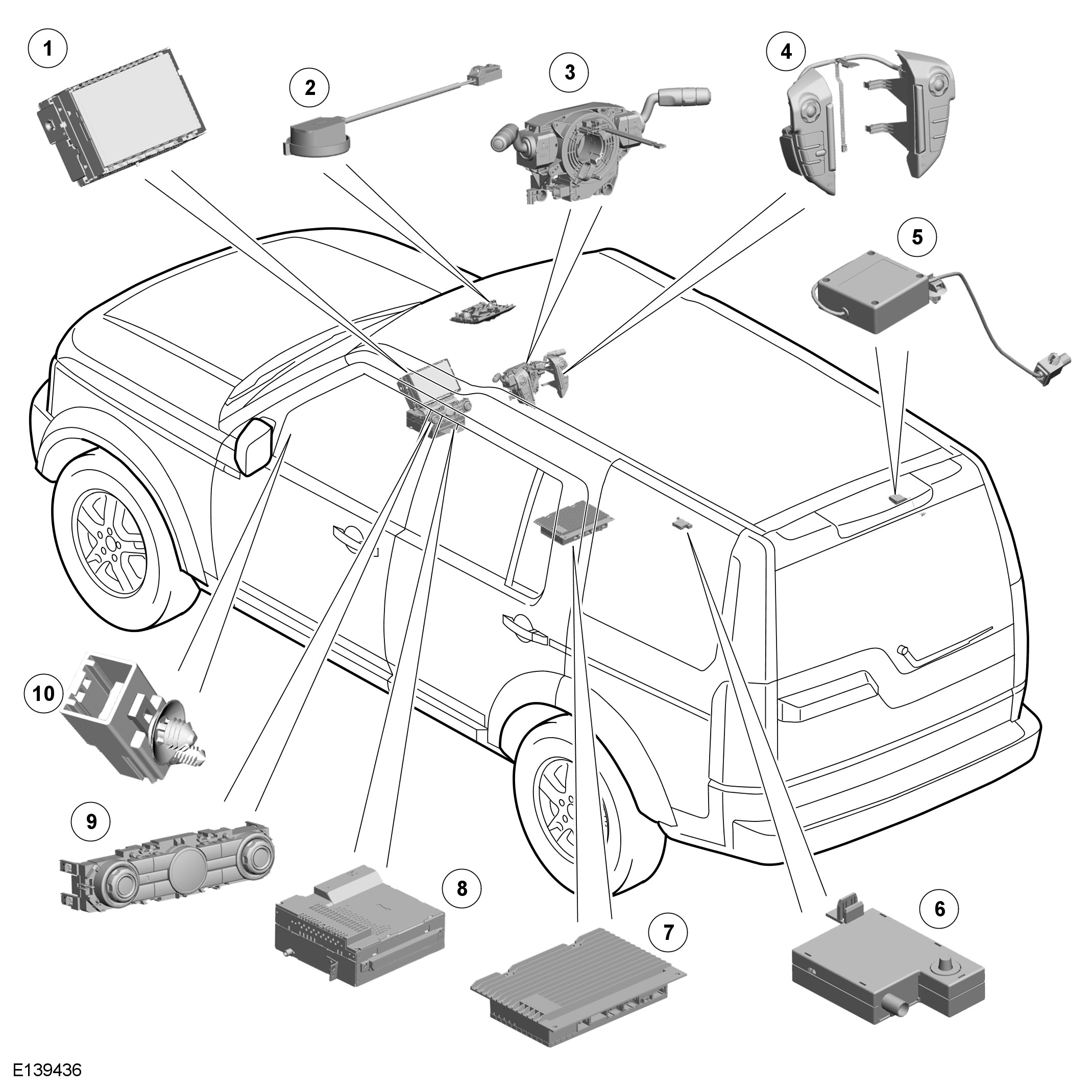 1
2
3
4
5
10
9
8
7
6
E139436