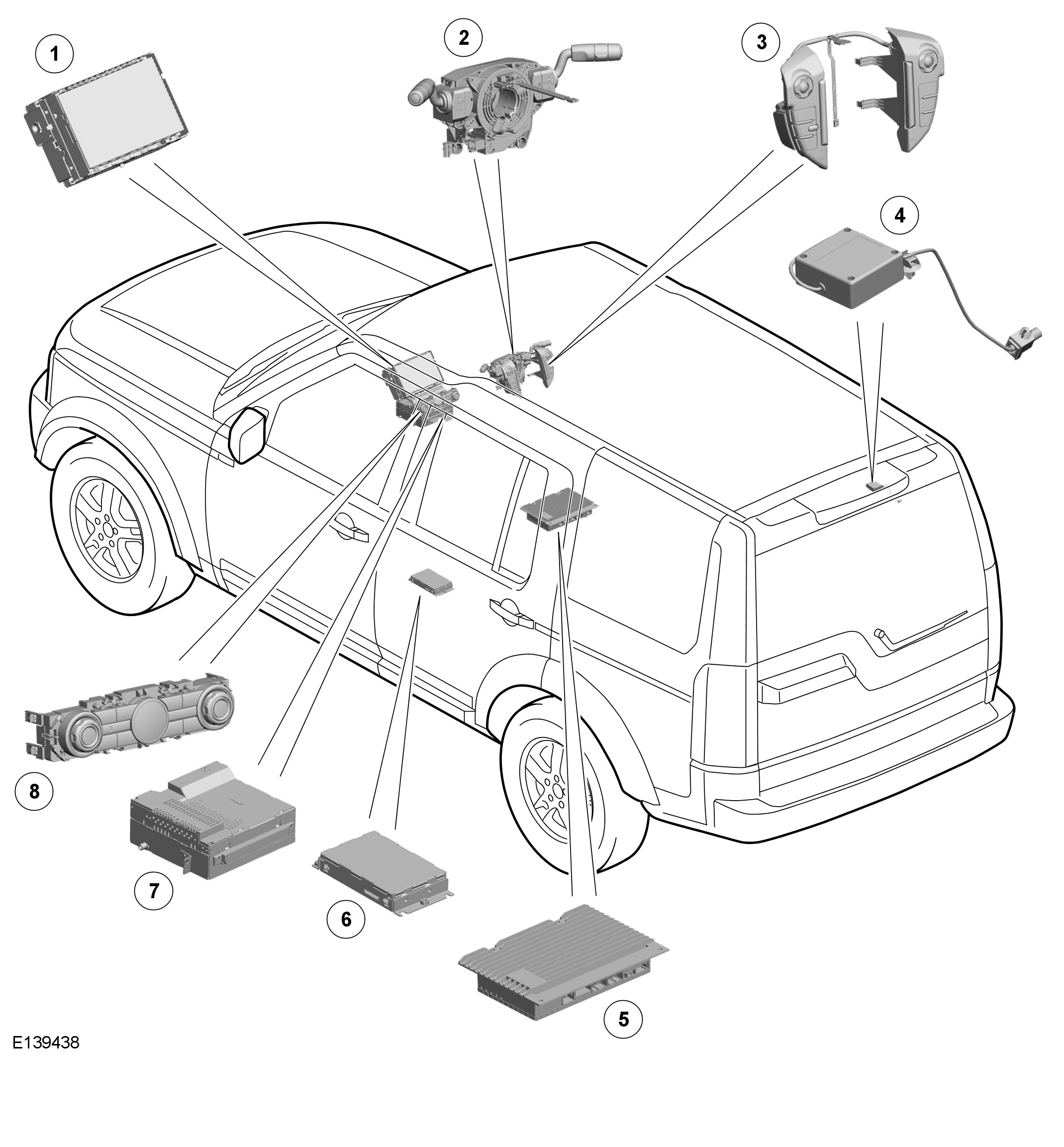 1
2
3
4
8
7
6
5
E139438