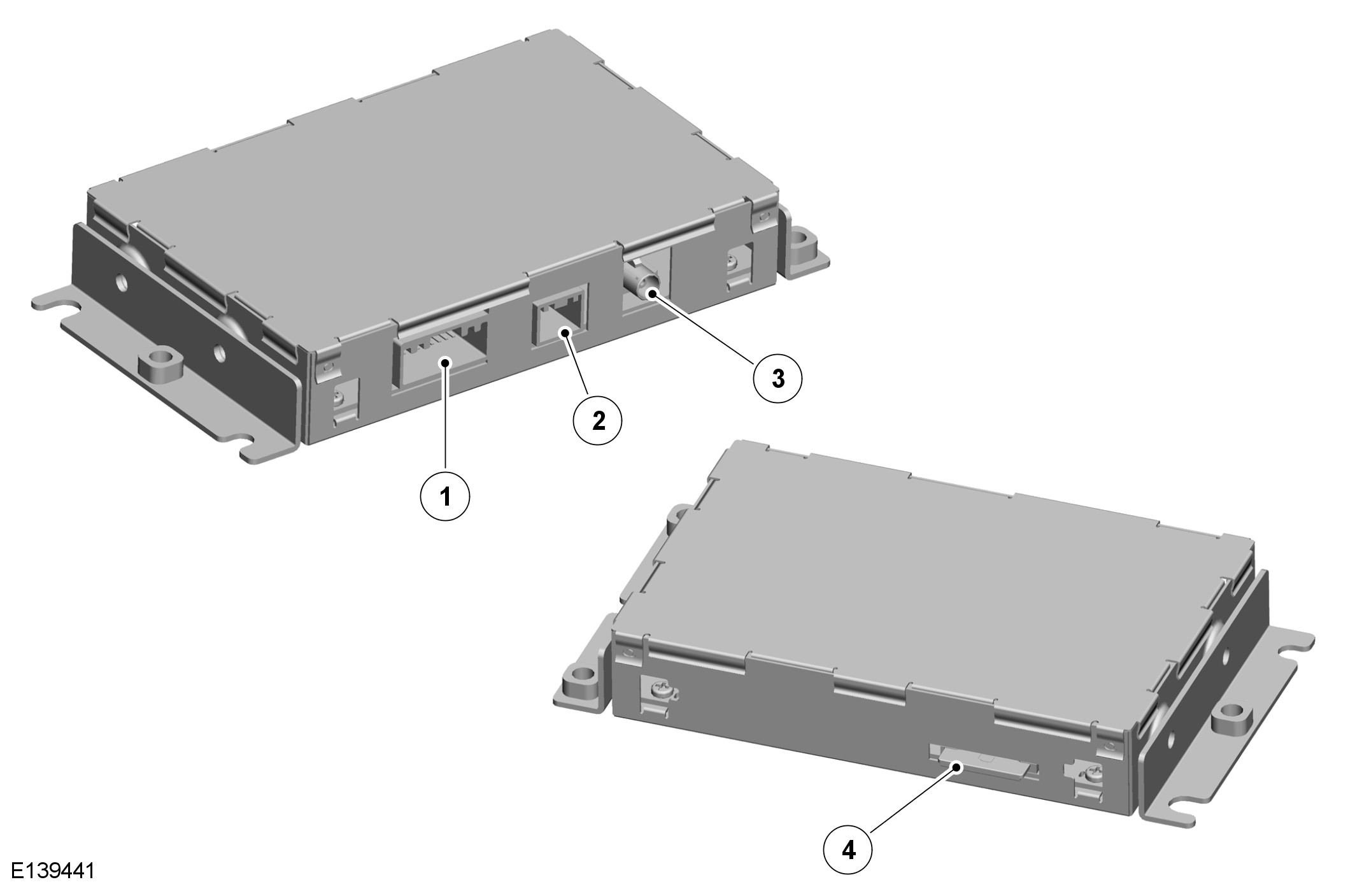 3
2
1
4
E139441