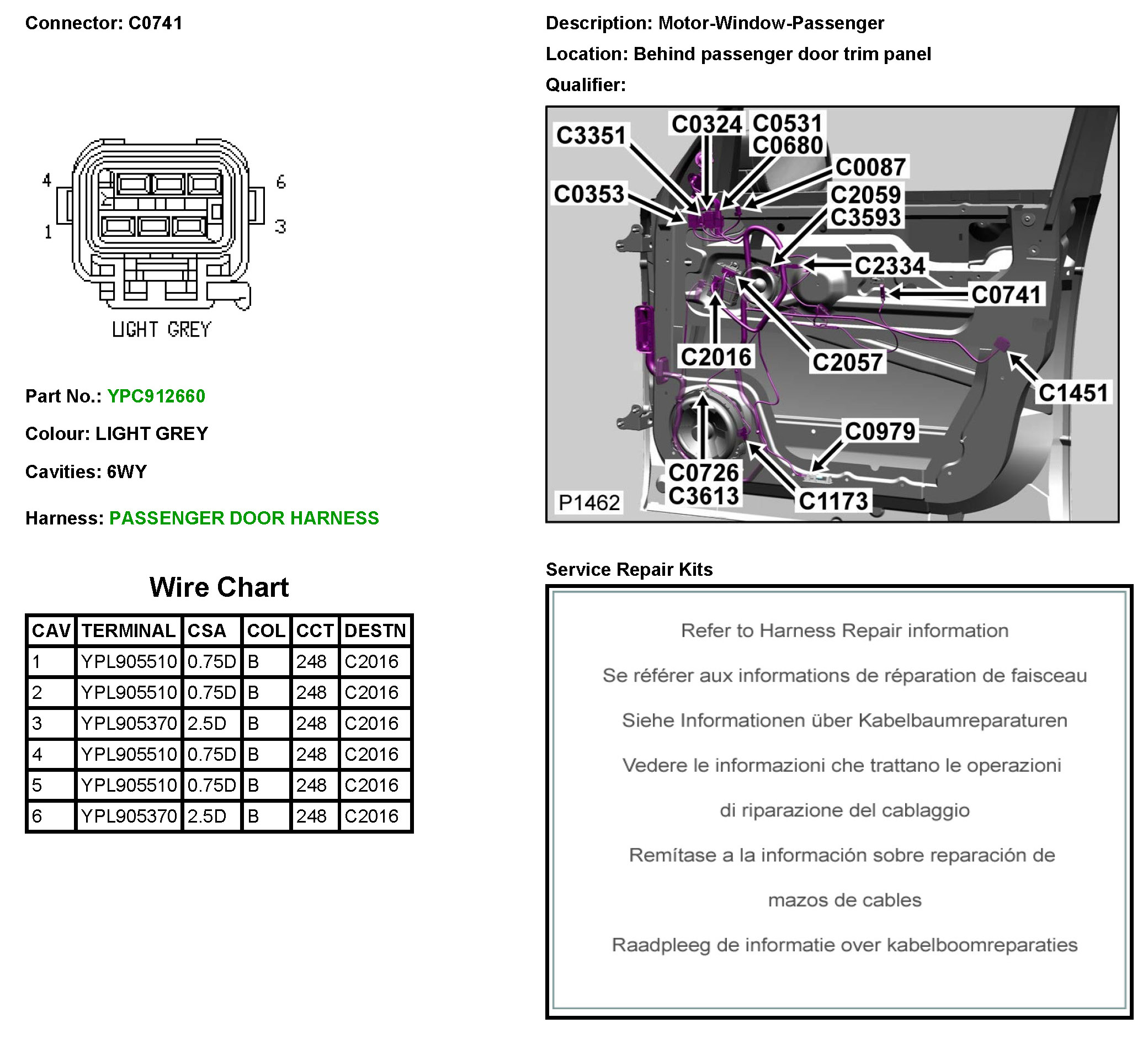 Connector: C0741

4
6
1
3
LIGHT GREY

Part No.: YPC912660

Colour: LIGHT GREY

Cavities: 6WY

Harness: PASSENGER DOOR HARNESS

Wire Chart

| CAV | TERMINAL | CSA | COL | CCT | DESTN |
|---|---|---|---|---|---|
| 1 | YPL905510 | 0.75D | B | 248 | C2016 |
| 2 | YPL905510 | 0.75D | B | 248 | C2016 |
| 3 | YPL905370 | 2.5D | B | 248 | C2016 |
| 4 | YPL905510 | 0.75D | B | 248 | C2016 |
| 5 | YPL905510 | 0.75D | B | 248 | C2016 |
| 6 | YPL905370 | 2.5D | B | 248 | C2016 |

Description: Motor-Window-Passenger

Location: Behind passenger door trim panel

Qualifier:

C3351
C0324
C0531
C0680
C0087
C0353
C2059
C3593
C2334
C0741
C2016
C2057
C1451
C0979
C0726
C3613
C1173
P1462

Service Repair Kits

Refer to Harness Repair information

Se référer aux informations de réparation de faisceau

Siehe Informationen über Kabelbaumreparaturen

Vedere le informazioni che trattano le operazioni di riparazione del cablaggio

Remítase a la información sobre reparación de mazos de cables

Raadpleeg de informatie over kabelboomreparaties