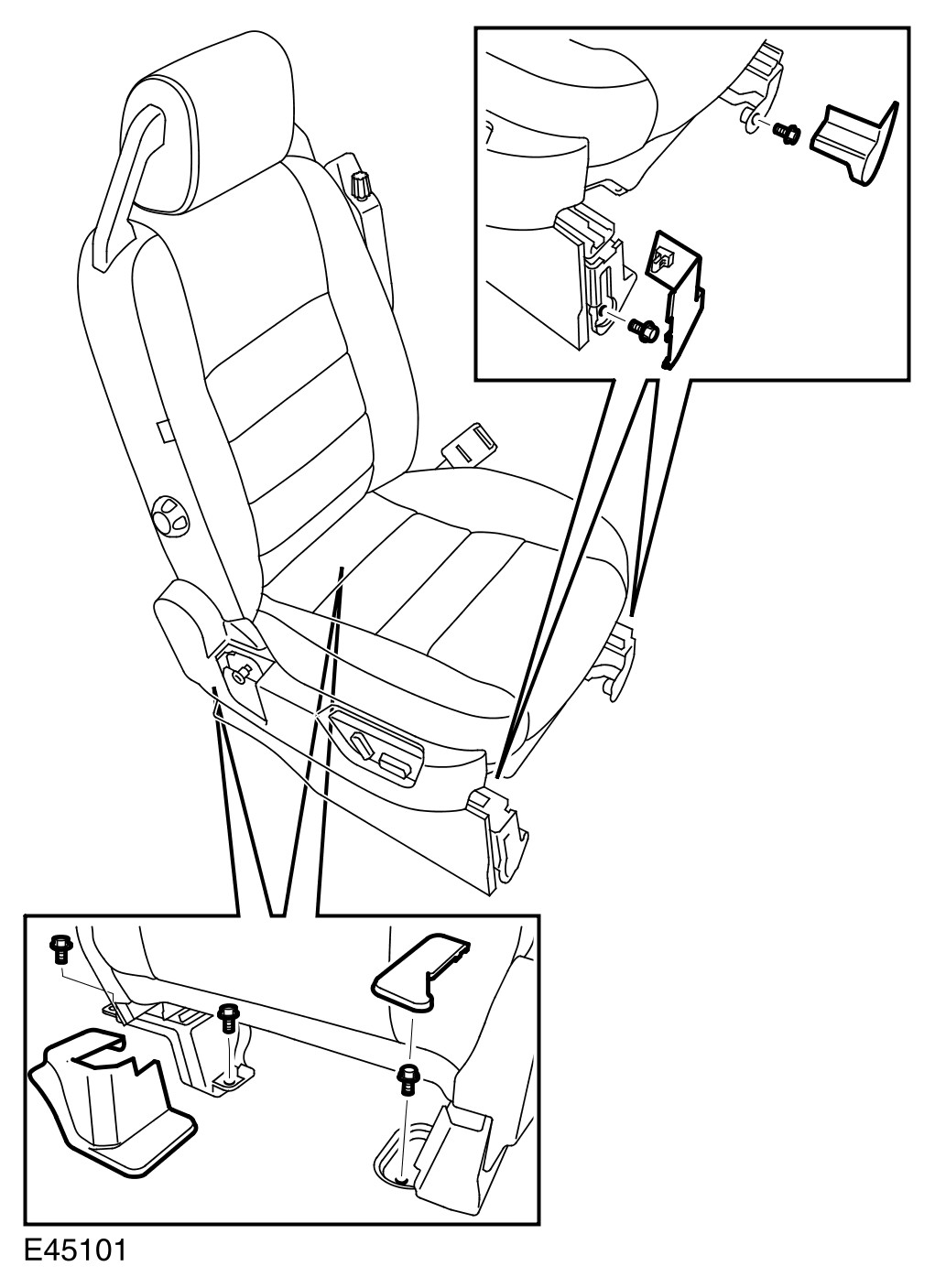 E45101