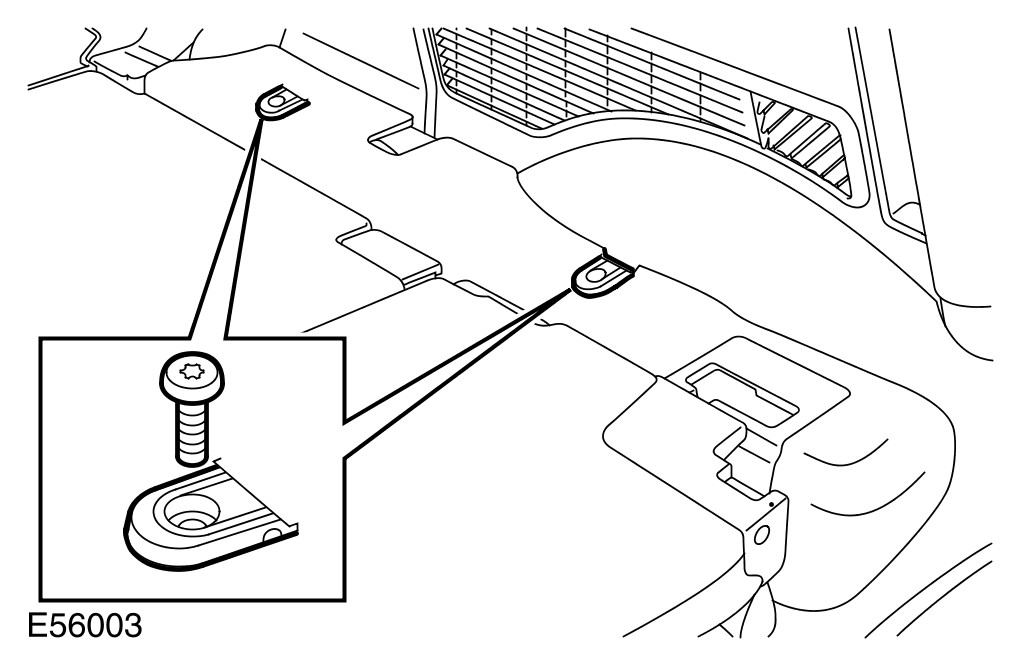 E56003