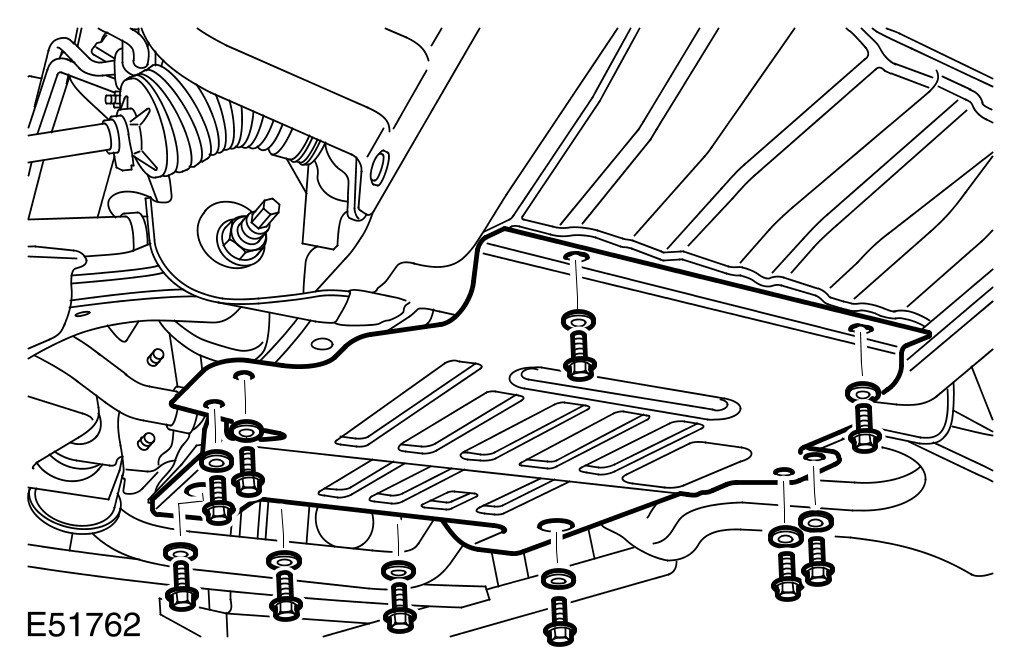 E51762