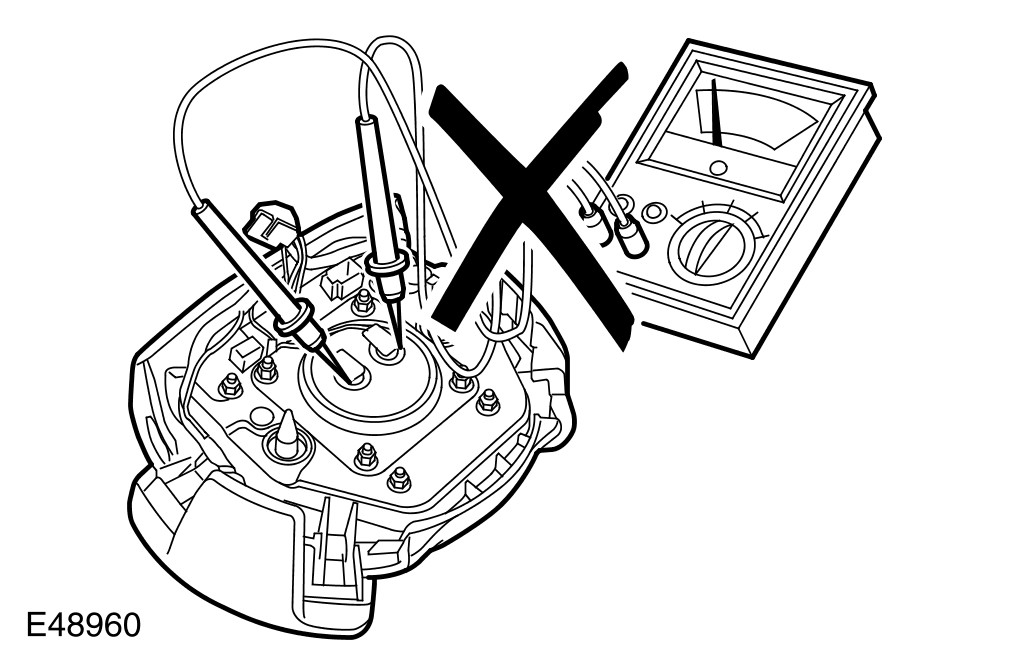 E48960