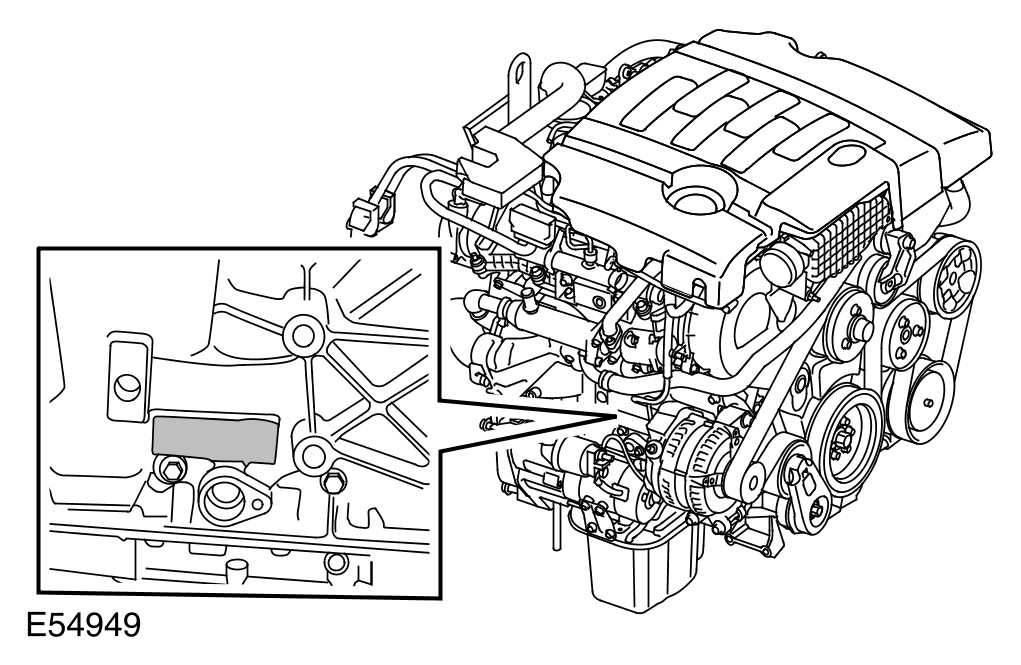 E54949