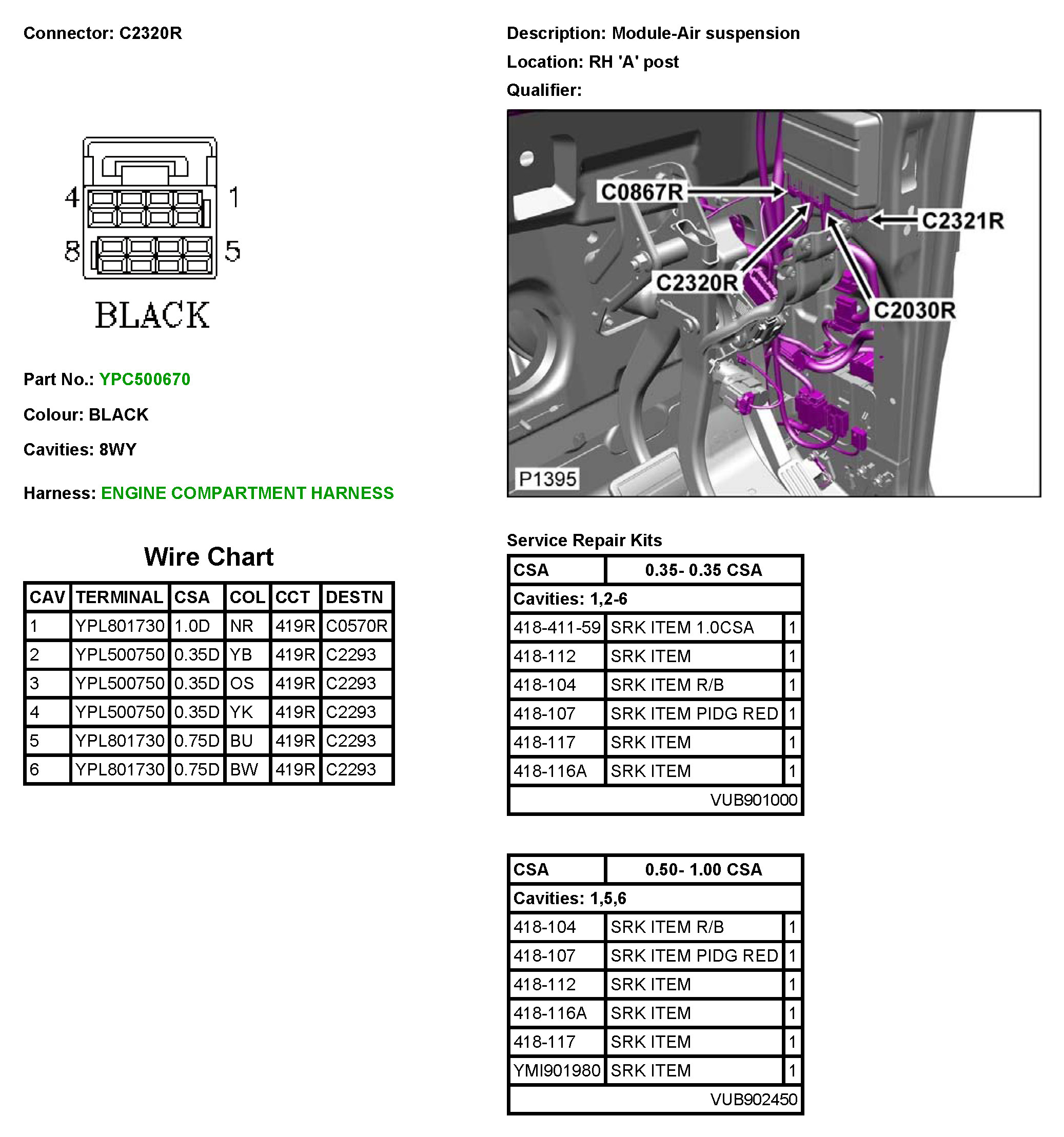 Connector: C2320R

4 1
8 5

BLACK

Part No.: YPC500670

Colour: BLACK

Cavities: 8WY

Harness: ENGINE COMPARTMENT HARNESS

Wire Chart

| CAV | TERMINAL | CSA | COL | CCT | DESTN |
|---|---|---|---|---|---|
| 1 | YPL801730 | 1.0D | NR | 419R | C0570R |
| 2 | YPL500750 | 0.35D | YB | 419R | C2293 |
| 3 | YPL500750 | 0.35D | OS | 419R | C2293 |
| 4 | YPL500750 | 0.35D | YK | 419R | C2293 |
| 5 | YPL801730 | 0.75D | BU | 419R | C2293 |
| 6 | YPL801730 | 0.75D | BW | 419R | C2293 |

Description: Module-Air suspension

Location: RH 'A' post

Qualifier:

C0867R
C2321R
C2320R
C2030R
P1395

Service Repair Kits

| CSA | 0.35- 0.35 CSA | |
|---|---|---|
| Cavities: 1,2-6 | | |
| 418-411-59 | SRK ITEM 1.0CSA | 1 |
| 418-112 | SRK ITEM | 1 |
| 418-104 | SRK ITEM R/B | 1 |
| 418-107 | SRK ITEM PIDG RED | 1 |
| 418-117 | SRK ITEM | 1 |
| 418-116A | SRK ITEM | 1 |
| | VUB901000 | |

| CSA | 0.50- 1.00 CSA | |
|---|---|---|
| Cavities: 1,5,6 | | |
| 418-104 | SRK ITEM R/B | 1 |
| 418-107 | SRK ITEM PIDG RED | 1 |
| 418-112 | SRK ITEM | 1 |
| 418-116A | SRK ITEM | 1 |
| 418-117 | SRK ITEM | 1 |
| YMI901980 | SRK ITEM | 1 |
| | VUB902450 | |