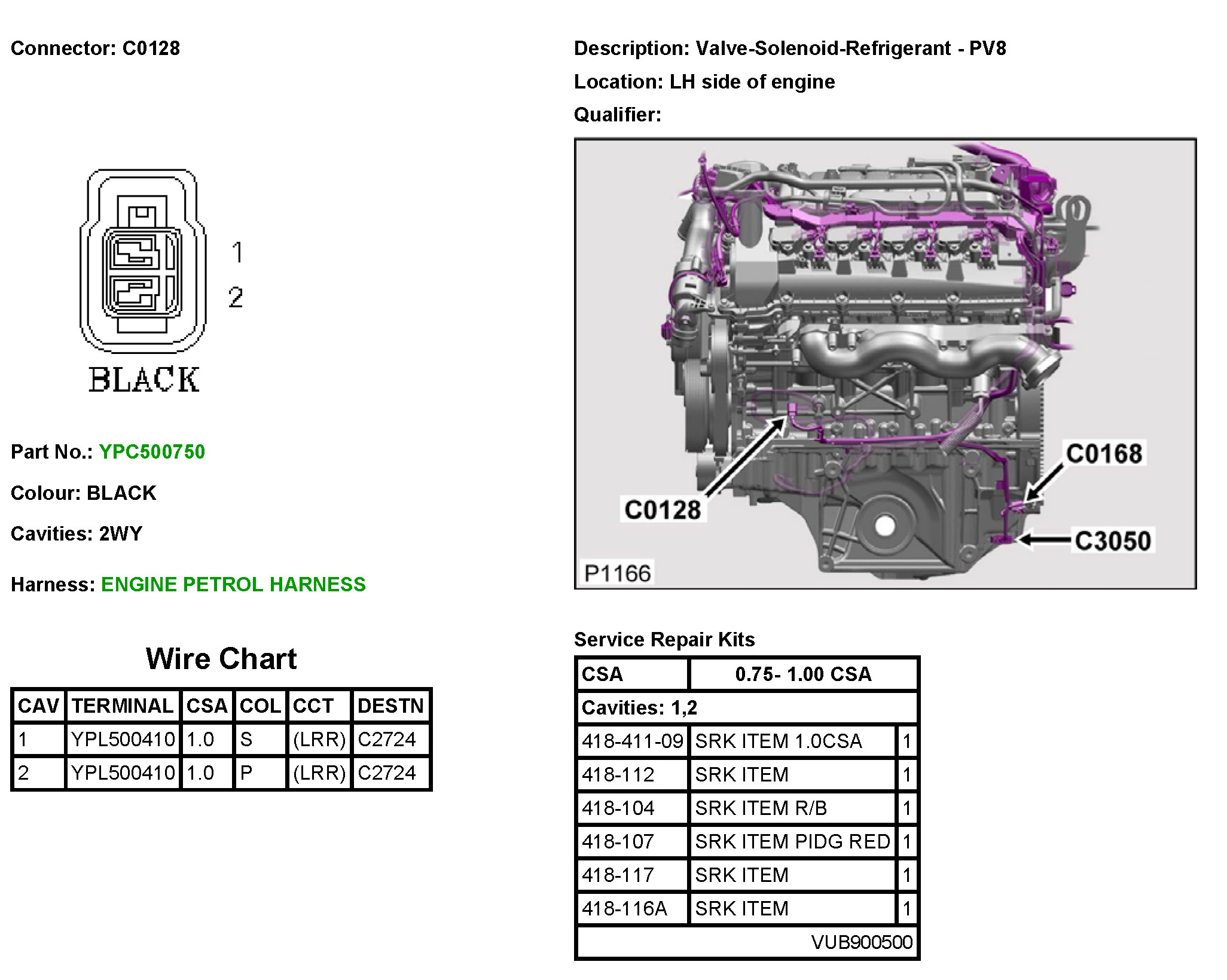 Connector: C0128

1
2
BLACK

Part No.: YPC500750

Colour: BLACK

Cavities: 2WY

Harness: ENGINE PETROL HARNESS

Wire Chart

| CAV | TERMINAL | CSA | COL | CCT | DESTN |
|---|---|---|---|---|---|
| 1 | YPL500410 | 1.0 | S | (LRR) | C2724 |
| 2 | YPL500410 | 1.0 | P | (LRR) | C2724 |

Description: Valve-Solenoid-Refrigerant - PV8

Location: LH side of engine

Qualifier:

C0168
C0128
C3050
P1166

Service Repair Kits

| CSA | 0.75- 1.00 CSA | |
|---|---|---|
| Cavities: 1,2 | | |
| 418-411-09 | SRK ITEM 1.0CSA | 1 |
| 418-112 | SRK ITEM | 1 |
| 418-104 | SRK ITEM R/B | 1 |
| 418-107 | SRK ITEM PIDG RED | 1 |
| 418-117 | SRK ITEM | 1 |
| 418-116A | SRK ITEM | 1 |
| | VUB900500 | |