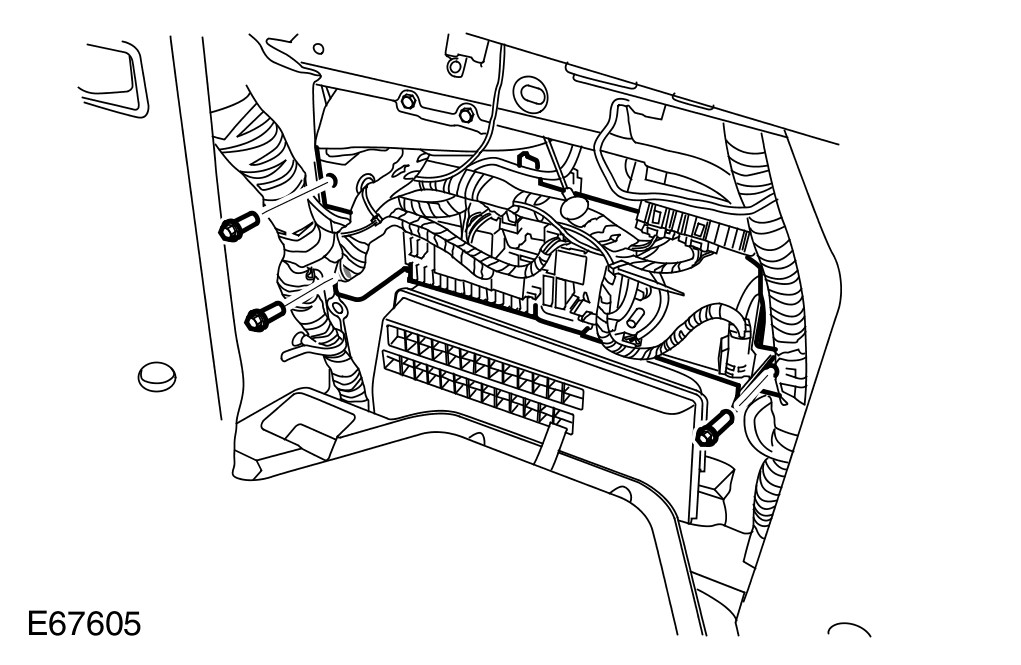 E67605