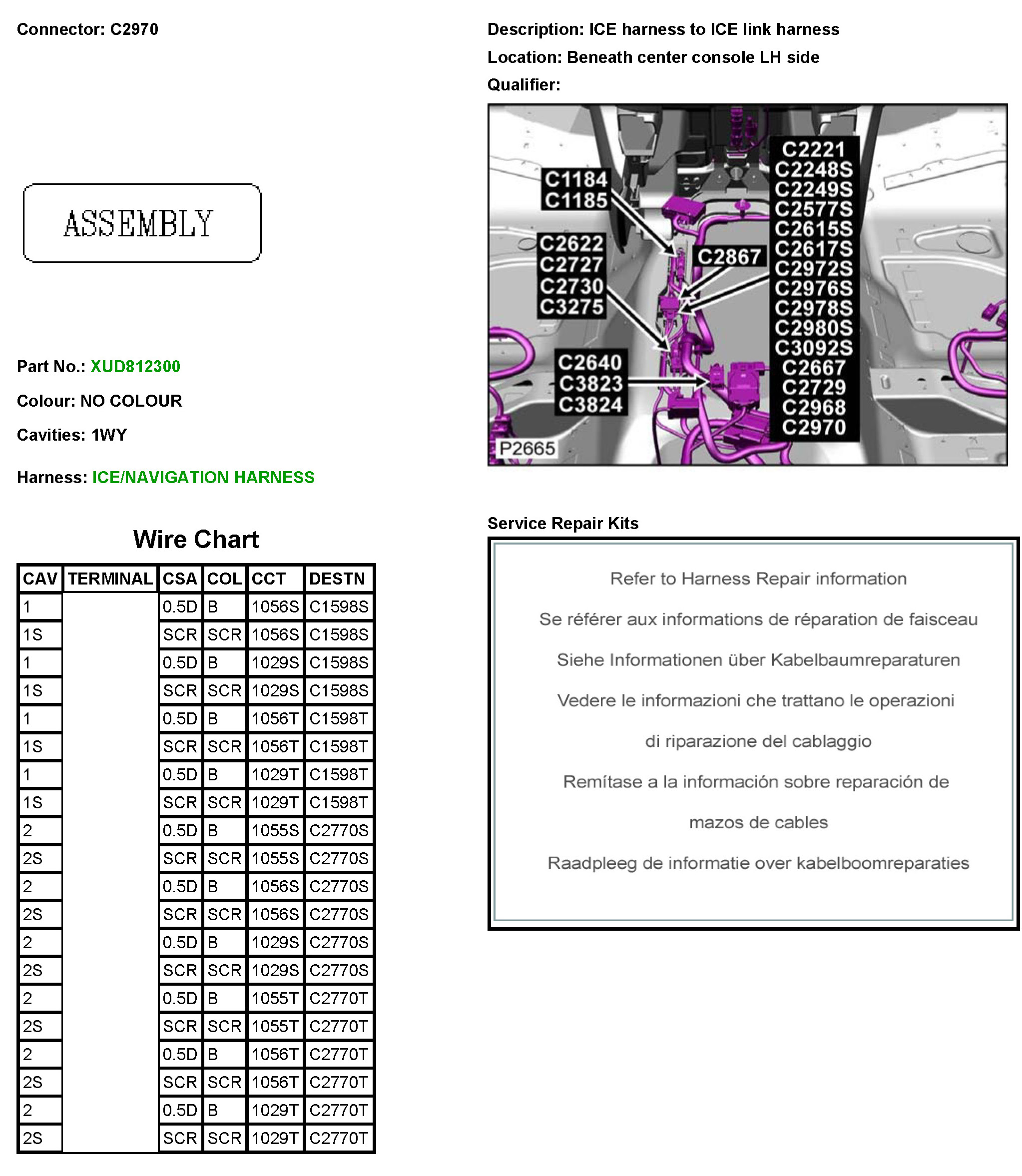 Connector: C2970

ASSEMBLY

Part No.: XUD812300

Colour: NO COLOUR

Cavities: 1WY

Harness: ICE/NAVIGATION HARNESS

Wire Chart

| CAV | TERMINAL | CSA | COL | CCT | DESTN |
|---|---|---|---|---|---|
| 1 | | 0.5D | B | 1056S | C1598S |
| 1S | | SCR | SCR | 1056S | C1598S |
| 1 | | 0.5D | B | 1029S | C1598S |
| 1S | | SCR | SCR | 1029S | C1598S |
| 1 | | 0.5D | B | 1056T | C1598T |
| 1S | | SCR | SCR | 1056T | C1598T |
| 1 | | 0.5D | B | 1029T | C1598T |
| 1S | | SCR | SCR | 1029T | C1598T |
| 2 | | 0.5D | B | 1055S | C2770S |
| 2S | | SCR | SCR | 1055S | C2770S |
| 2 | | 0.5D | B | 1056S | C2770S |
| 2S | | SCR | SCR | 1056S | C2770S |
| 2 | | 0.5D | B | 1029S | C2770S |
| 2S | | SCR | SCR | 1029S | C2770S |
| 2 | | 0.5D | B | 1055T | C2770T |
| 2S | | SCR | SCR | 1055T | C2770T |
| 2 | | 0.5D | B | 1056T | C2770T |
| 2S | | SCR | SCR | 1056T | C2770T |
| 2 | | 0.5D | B | 1029T | C2770T |
| 2S | | SCR | SCR | 1029T | C2770T |

Description: ICE harness to ICE link harness
Location: Beneath center console LH side
Qualifier:

C1184
C1185
C2622
C2727
C2730
C3275
C2640
C3823
C3824
C2867
C2221
C2248S
C2249S
C2577S
C2615S
C2617S
C2972S
C2976S
C2978S
C2980S
C3092S
C2667
C2729
C2968
C2970
P2665

Service Repair Kits

Refer to Harness Repair information

Se référer aux informations de réparation de faisceau

Siehe Informationen über Kabelbaumreparaturen

Vedere le informazioni che trattano le operazioni

di riparazione del cablaggio

Remítase a la información sobre reparación de

mazos de cables

Raadpleeg de informatie over kabelboomreparaties