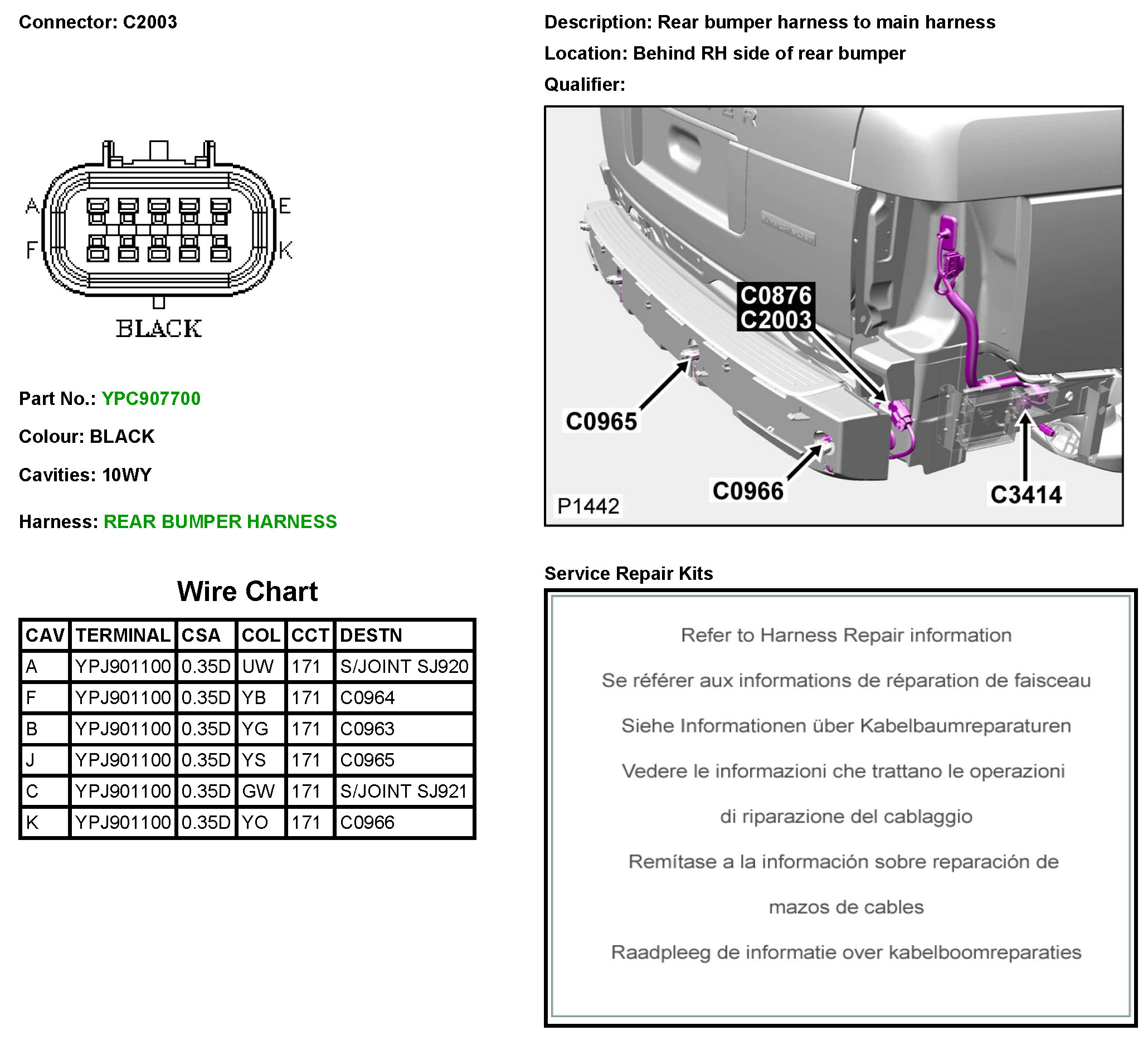 Connector: C2003

A E F K

BLACK

Part No.: YPC907700

Colour: BLACK

Cavities: 10WY

Harness: REAR BUMPER HARNESS

Wire Chart

| CAV | TERMINAL | CSA | COL | CCT | DESTN |
|---|---|---|---|---|---|
| A | YPJ901100 | 0.35D | UW | 171 | S/JOINT SJ920 |
| F | YPJ901100 | 0.35D | YB | 171 | C0964 |
| B | YPJ901100 | 0.35D | YG | 171 | C0963 |
| J | YPJ901100 | 0.35D | YS | 171 | C0965 |
| C | YPJ901100 | 0.35D | GW | 171 | S/JOINT SJ921 |
| K | YPJ901100 | 0.35D | YO | 171 | C0966 |

Description: Rear bumper harness to main harness

Location: Behind RH side of rear bumper

Qualifier:

C0876
C2003
C0965
C0966
C3414
P1442

Service Repair Kits

Refer to Harness Repair information

Se référer aux informations de réparation de faisceau

Siehe Informationen über Kabelbaumreparaturen

Vedere le informazioni che trattano le operazioni di riparazione del cablaggio

Remítase a la información sobre reparación de mazos de cables

Raadpleeg de informatie over kabelboomreparaties