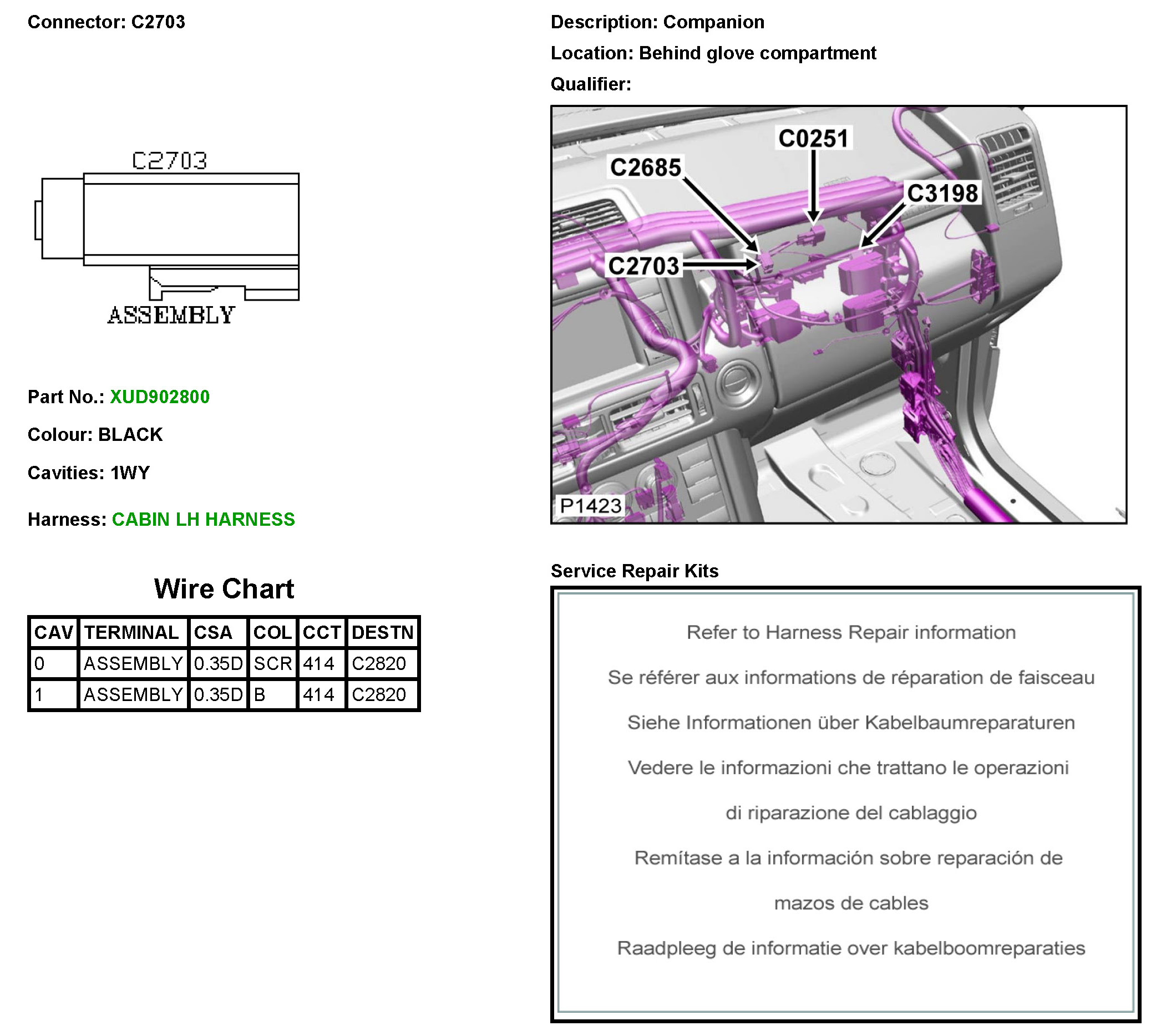 Connector: C2703

C2703

ASSEMBLY

Part No.: XUD902800

Colour: BLACK

Cavities: 1WY

Harness: CABIN LH HARNESS

Wire Chart

| CAV | TERMINAL | CSA | COL | CCT | DESTN |
|---|---|---|---|---|---|
| 0 | ASSEMBLY | 0.35D | SCR | 414 | C2820 |
| 1 | ASSEMBLY | 0.35D | B | 414 | C2820 |

Description: Companion

Location: Behind glove compartment

Qualifier:

C0251
C2685
C3198
C2703
P1423

Service Repair Kits

Refer to Harness Repair information

Se référer aux informations de réparation de faisceau

Siehe Informationen über Kabelbaumreparaturen

Vedere le informazioni che trattano le operazioni di riparazione del cablaggio

Remítase a la información sobre reparación de mazos de cables

Raadpleeg de informatie over kabelboomreparaties