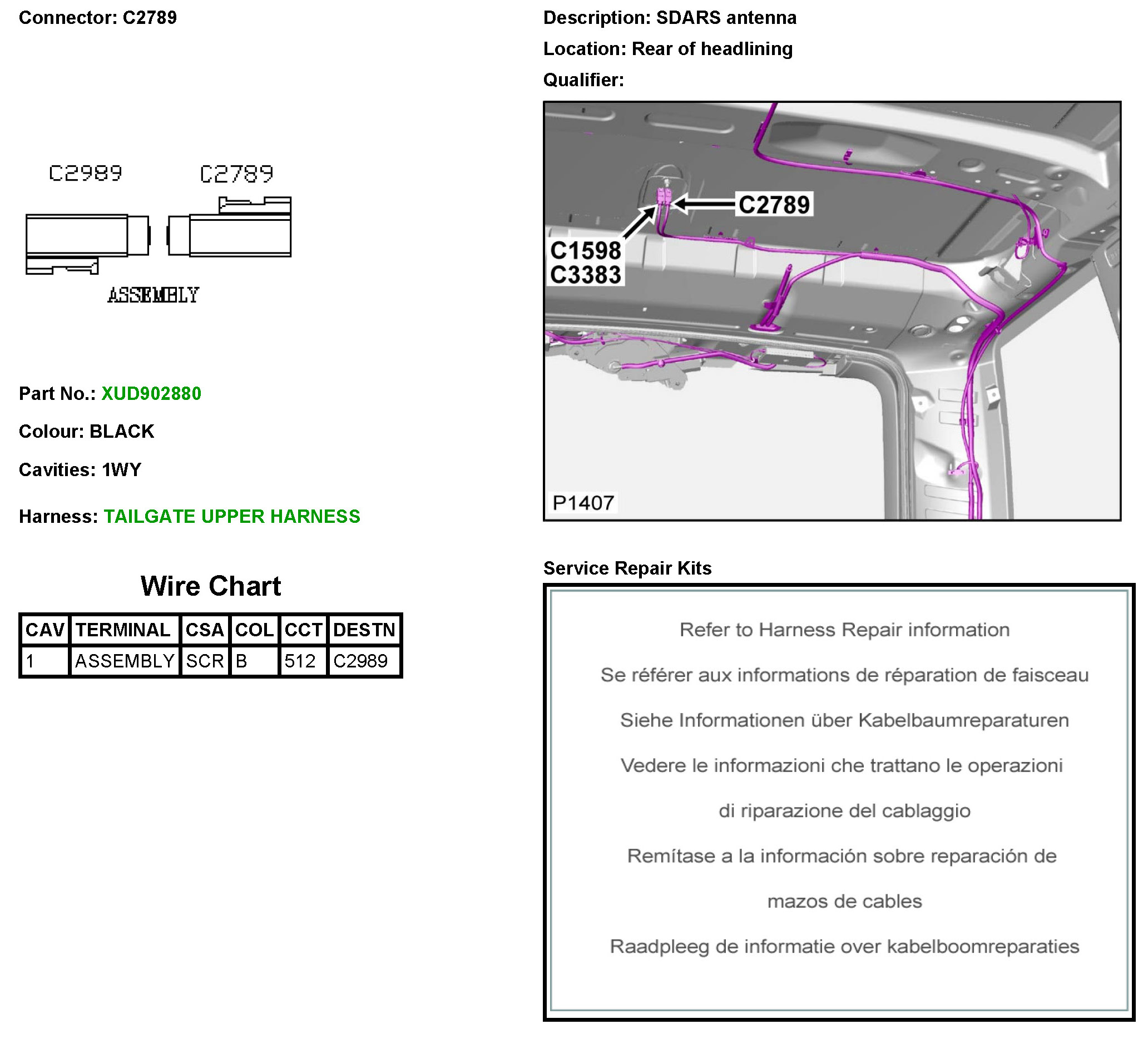 Connector: C2789

C2989 C2789

ASSEMBLY

Part No.: XUD902880

Colour: BLACK

Cavities: 1WY

Harness: TAILGATE UPPER HARNESS

Wire Chart

| CAV | TERMINAL | CSA | COL | CCT | DESTN |
|---|---|---|---|---|---|
| 1 | ASSEMBLY | SCR | B | 512 | C2989 |

Description: SDARS antenna

Location: Rear of headlining

Qualifier:

C2789

C1598
C3383

P1407

Service Repair Kits

Refer to Harness Repair information

Se référer aux informations de réparation de faisceau

Siehe Informationen über Kabelbaumreparaturen

Vedere le informazioni che trattano le operazioni di riparazione del cablaggio

Remítase a la información sobre reparación de mazos de cables

Raadpleeg de informatie over kabelboomreparaties