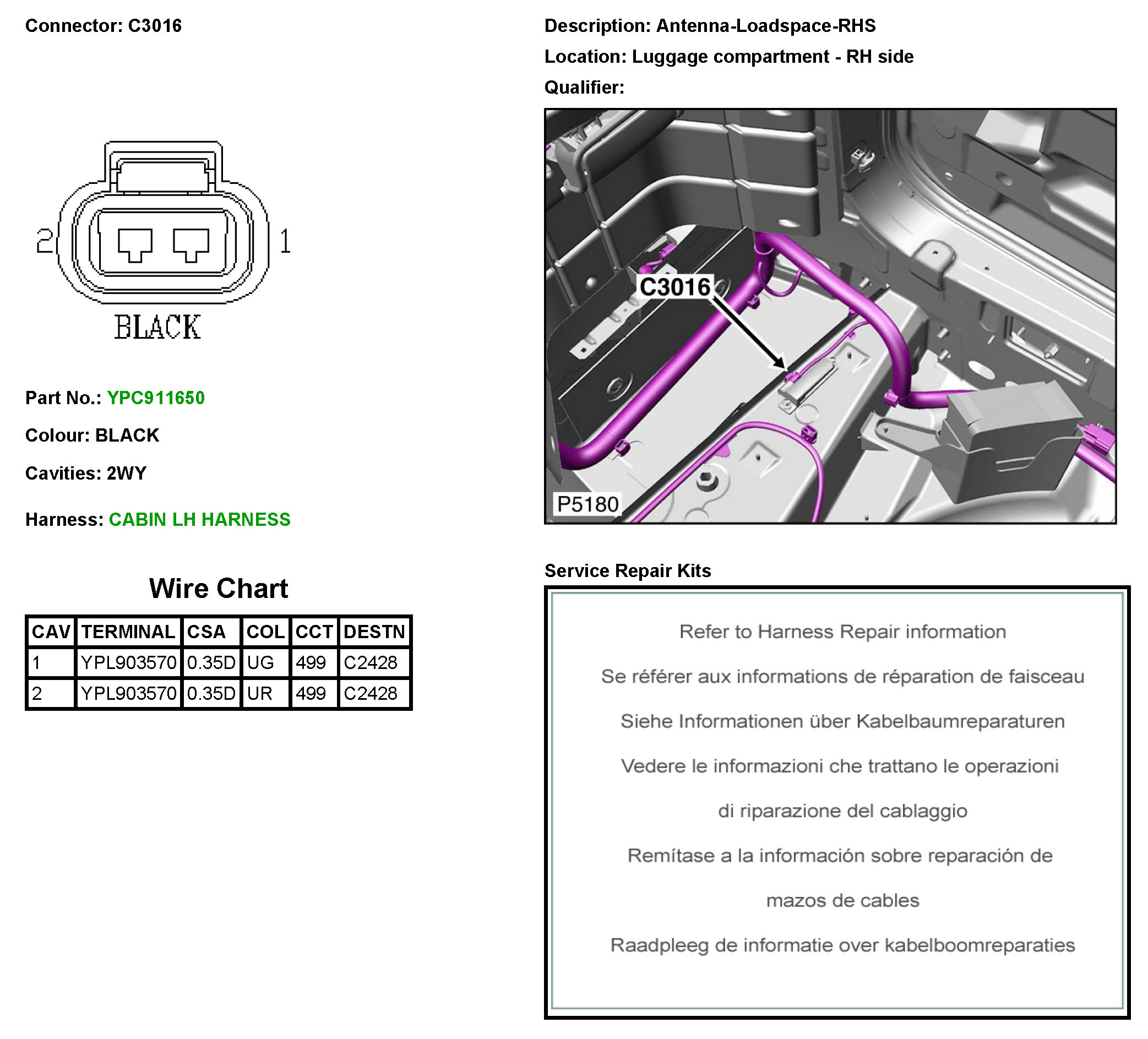 Connector: C3016

2 1

BLACK

Part No.: YPC911650

Colour: BLACK

Cavities: 2WY

Harness: CABIN LH HARNESS

Wire Chart

| CAV | TERMINAL | CSA | COL | CCT | DESTN |
|---|---|---|---|---|---|
| 1 | YPL903570 | 0.35D | UG | 499 | C2428 |
| 2 | YPL903570 | 0.35D | UR | 499 | C2428 |

Description: Antenna-Loadspace-RHS

Location: Luggage compartment - RH side

Qualifier:

C3016

P5180

Service Repair Kits

Refer to Harness Repair information

Se référer aux informations de réparation de faisceau

Siehe Informationen über Kabelbaumreparaturen

Vedere le informazioni che trattano le operazioni di riparazione del cablaggio

Remítase a la información sobre reparación de mazos de cables

Raadpleeg de informatie over kabelboomreparaties