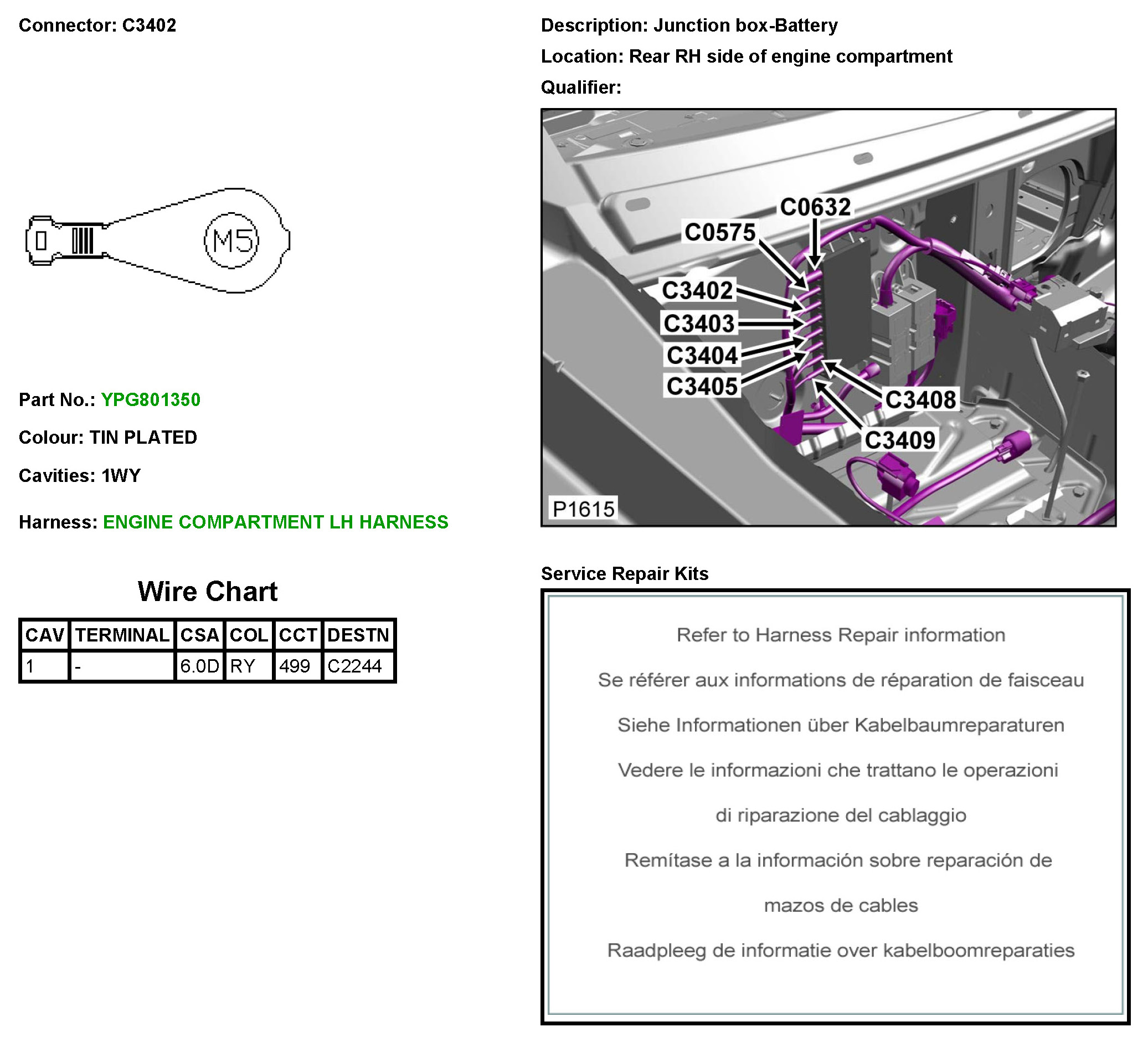 Connector: C3402

M5

Part No.: YPG801350

Colour: TIN PLATED

Cavities: 1WY

Harness: ENGINE COMPARTMENT LH HARNESS

Wire Chart

| CAV | TERMINAL | CSA | COL | CCT | DESTN |
|---|---|---|---|---|---|
| 1 | - | 6.0D | RY | 499 | C2244 |

Description: Junction box-Battery

Location: Rear RH side of engine compartment

Qualifier:

C0632
C0575
C3402
C3403
C3404
C3405
C3408
C3409
P1615

Service Repair Kits

Refer to Harness Repair information

Se référer aux informations de réparation de faisceau

Siehe Informationen über Kabelbaumreparaturen

Vedere le informazioni che trattano le operazioni di riparazione del cablaggio

Remítase a la información sobre reparación de mazos de cables

Raadpleeg de informatie over kabelboomreparaties