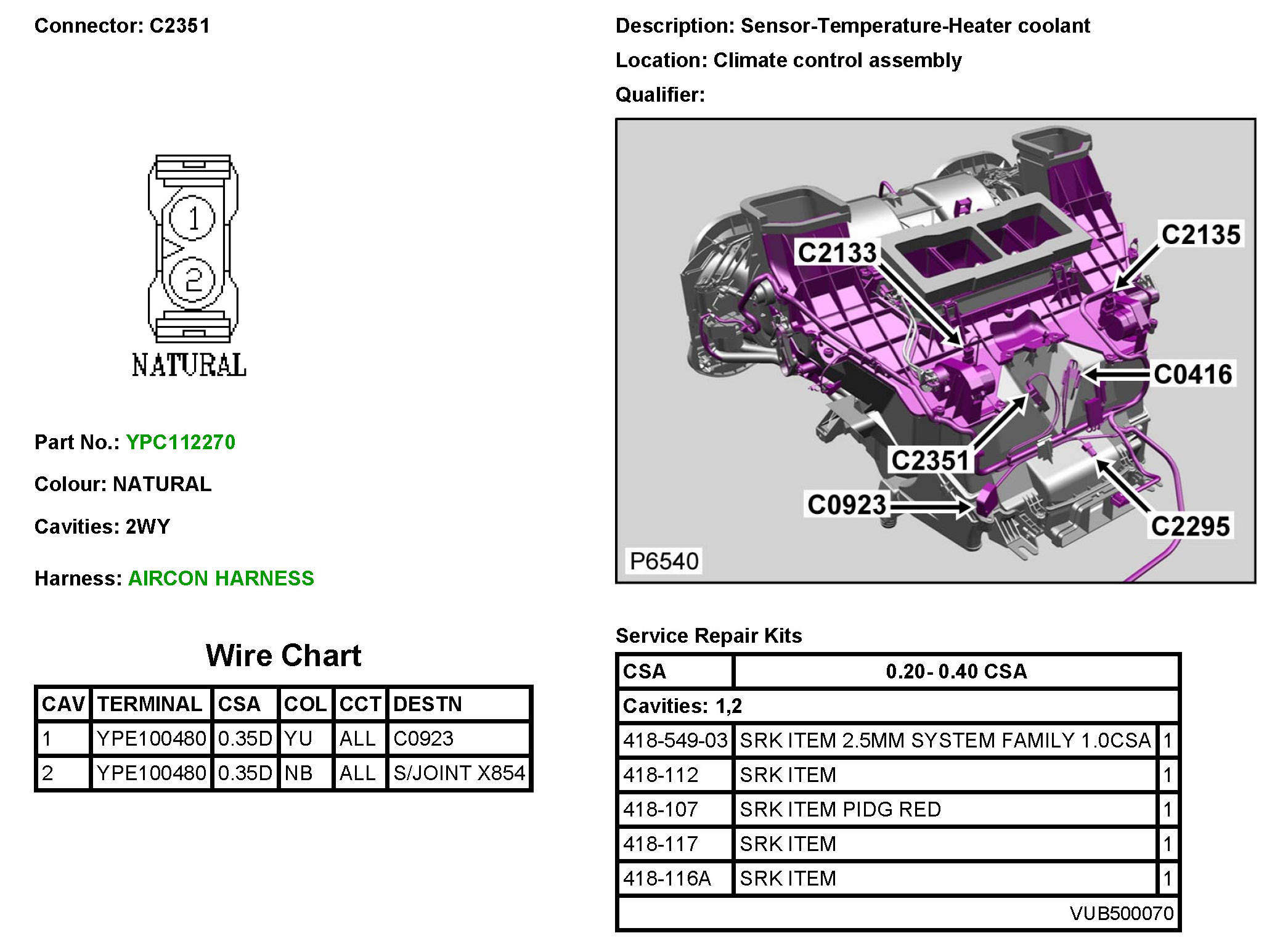 Connector: C2351

1
2
NATURAL

Part No.: YPC112270

Colour: NATURAL

Cavities: 2WY

Harness: AIRCON HARNESS

Wire Chart

| CAV | TERMINAL | CSA | COL | CCT | DESTN |
|---|---|---|---|---|---|
| 1 | YPE100480 | 0.35D | YU | ALL | C0923 |
| 2 | YPE100480 | 0.35D | NB | ALL | S/JOINT X854 |

Description: Sensor-Temperature-Heater coolant

Location: Climate control assembly

Qualifier:

C2133
C2135
C0416
C2351
C0923
C2295
P6540

Service Repair Kits

| CSA | 0.20- 0.40 CSA | |
|---|---|---|
| Cavities: 1,2 | | |
| 418-549-03 | SRK ITEM 2.5MM SYSTEM FAMILY 1.0CSA | 1 |
| 418-112 | SRK ITEM | 1 |
| 418-107 | SRK ITEM PIDG RED | 1 |
| 418-117 | SRK ITEM | 1 |
| 418-116A | SRK ITEM | 1 |
| | VUB500070 | |