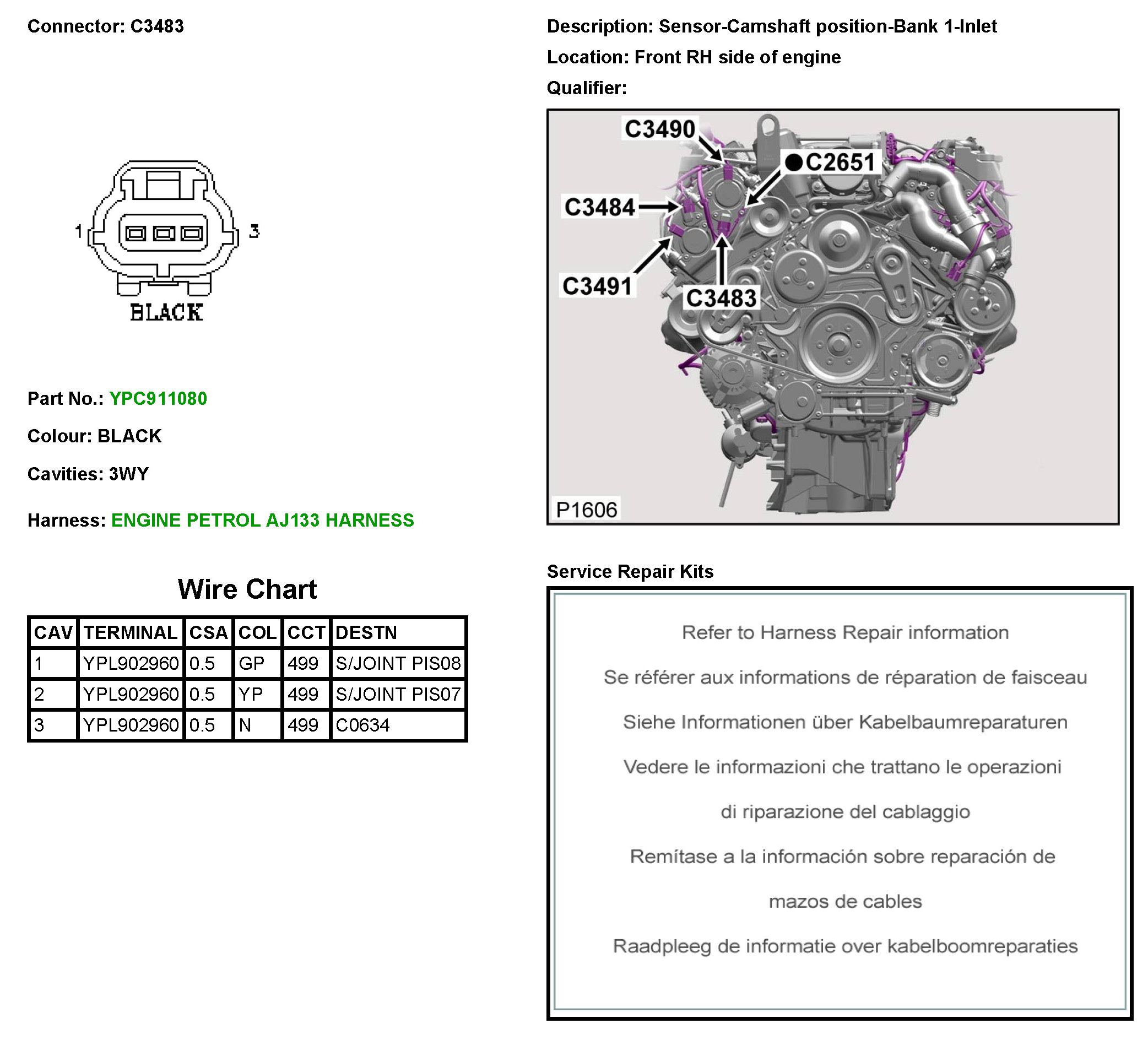 Connector: C3483

1

3

BLACK

Part No.: YPC911080

Colour: BLACK

Cavities: 3WY

Harness: ENGINE PETROL AJ133 HARNESS

Wire Chart

| CAV | TERMINAL | CSA | COL | CCT | DESTN |
|---|---|---|---|---|---|
| 1 | YPL902960 | 0.5 | GP | 499 | S/JOINT PIS08 |
| 2 | YPL902960 | 0.5 | YP | 499 | S/JOINT PIS07 |
| 3 | YPL902960 | 0.5 | N | 499 | C0634 |

Description: Sensor-Camshaft position-Bank 1-Inlet

Location: Front RH side of engine

Qualifier:

C3490

C2651

C3484

C3491

C3483

P1606

Service Repair Kits

Refer to Harness Repair information

Se référer aux informations de réparation de faisceau

Siehe Informationen über Kabelbaumreparaturen

Vedere le informazioni che trattano le operazioni di riparazione del cablaggio

Remítase a la información sobre reparación de mazos de cables

Raadpleeg de informatie over kabelboomreparaties