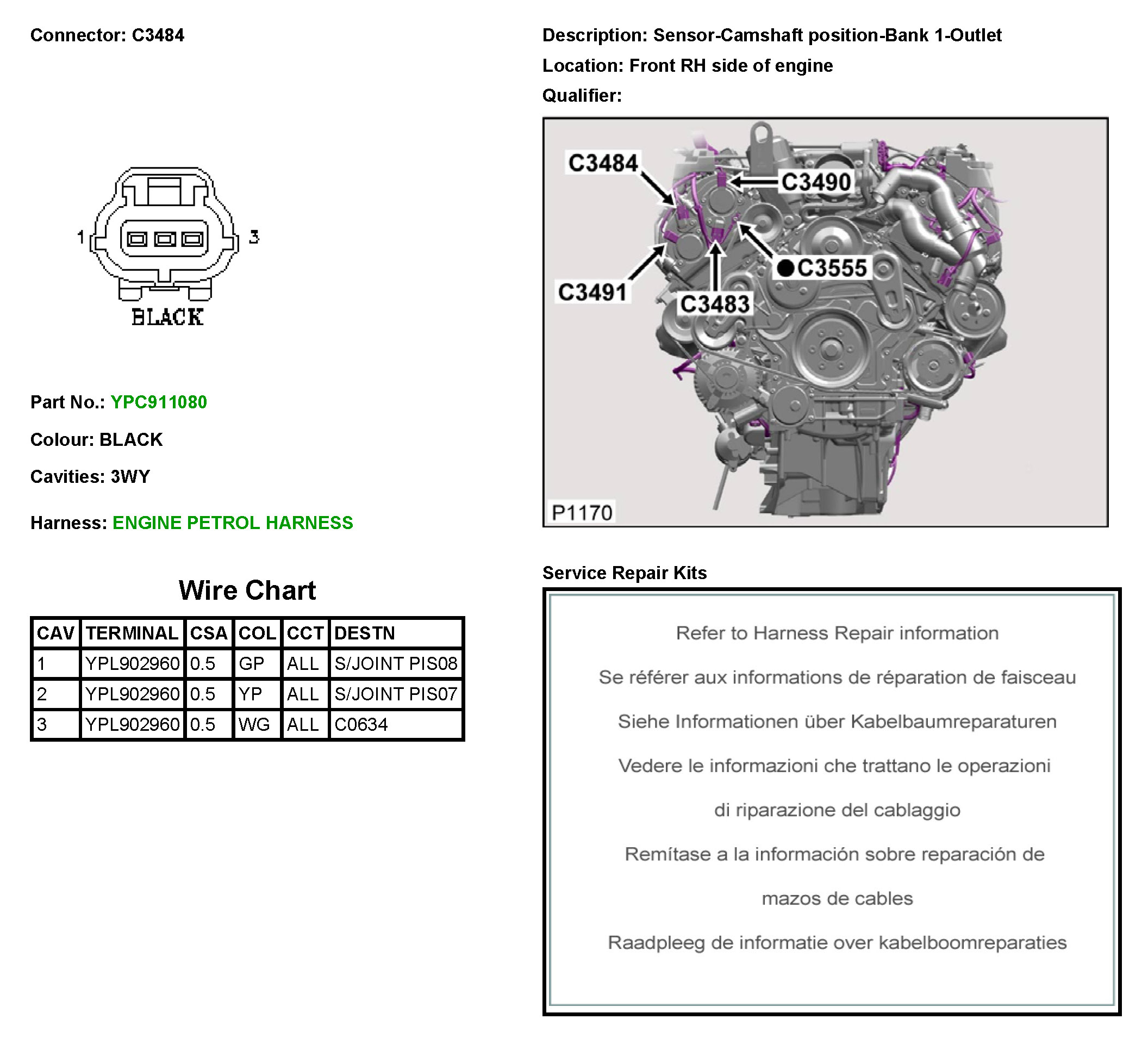 Connector: C3484

1 3
BLACK

Part No.: YPC911080

Colour: BLACK

Cavities: 3WY

Harness: ENGINE PETROL HARNESS

Wire Chart

| CAV | TERMINAL | CSA | COL | CCT | DESTN |
|---|---|---|---|---|---|
| 1 | YPL902960 | 0.5 | GP | ALL | S/JOINT PIS08 |
| 2 | YPL902960 | 0.5 | YP | ALL | S/JOINT PIS07 |
| 3 | YPL902960 | 0.5 | WG | ALL | C0634 |

Description: Sensor-Camshaft position-Bank 1-Outlet

Location: Front RH side of engine

Qualifier:

C3484
C3490
C3555
C3491
C3483
P1170

Service Repair Kits

Refer to Harness Repair information

Se référer aux informations de réparation de faisceau

Siehe Informationen über Kabelbaumreparaturen

Vedere le informazioni che trattano le operazioni di riparazione del cablaggio

Remítase a la información sobre reparación de mazos de cables

Raadpleeg de informatie over kabelboomreparaties