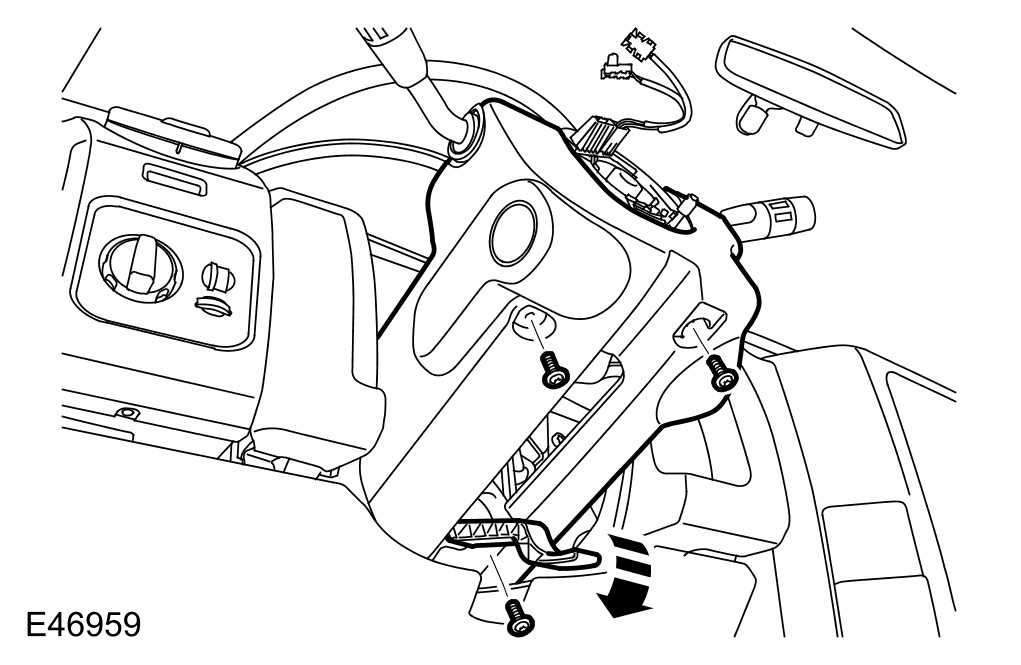 E46959