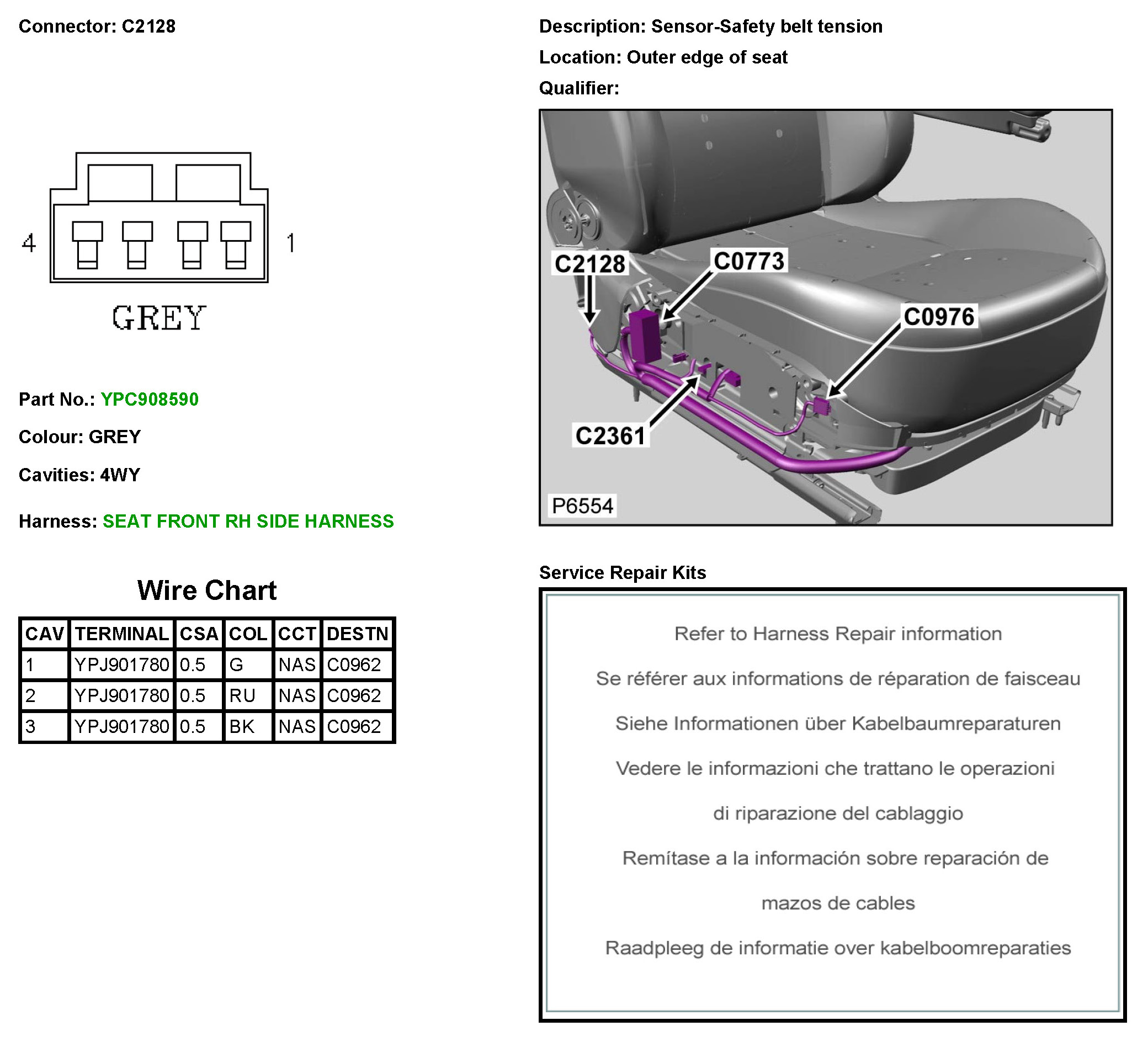 Connector: C2128

4

1

GREY

Part No.: YPC908590

Colour: GREY

Cavities: 4WY

Harness: SEAT FRONT RH SIDE HARNESS

Wire Chart

| CAV | TERMINAL | CSA | COL | CCT | DESTN |
|---|---|---|---|---|---|
| 1 | YPJ901780 | 0.5 | G | NAS | C0962 |
| 2 | YPJ901780 | 0.5 | RU | NAS | C0962 |
| 3 | YPJ901780 | 0.5 | BK | NAS | C0962 |

Description: Sensor-Safety belt tension

Location: Outer edge of seat

Qualifier:

C2128

C0773

C0976

C2361

P6554

Service Repair Kits

Refer to Harness Repair information

Se référer aux informations de réparation de faisceau

Siehe Informationen über Kabelbaumreparaturen

Vedere le informazioni che trattano le operazioni

di riparazione del cablaggio

Remítase a la información sobre reparación de

mazos de cables

Raadpleeg de informatie over kabelboomreparaties