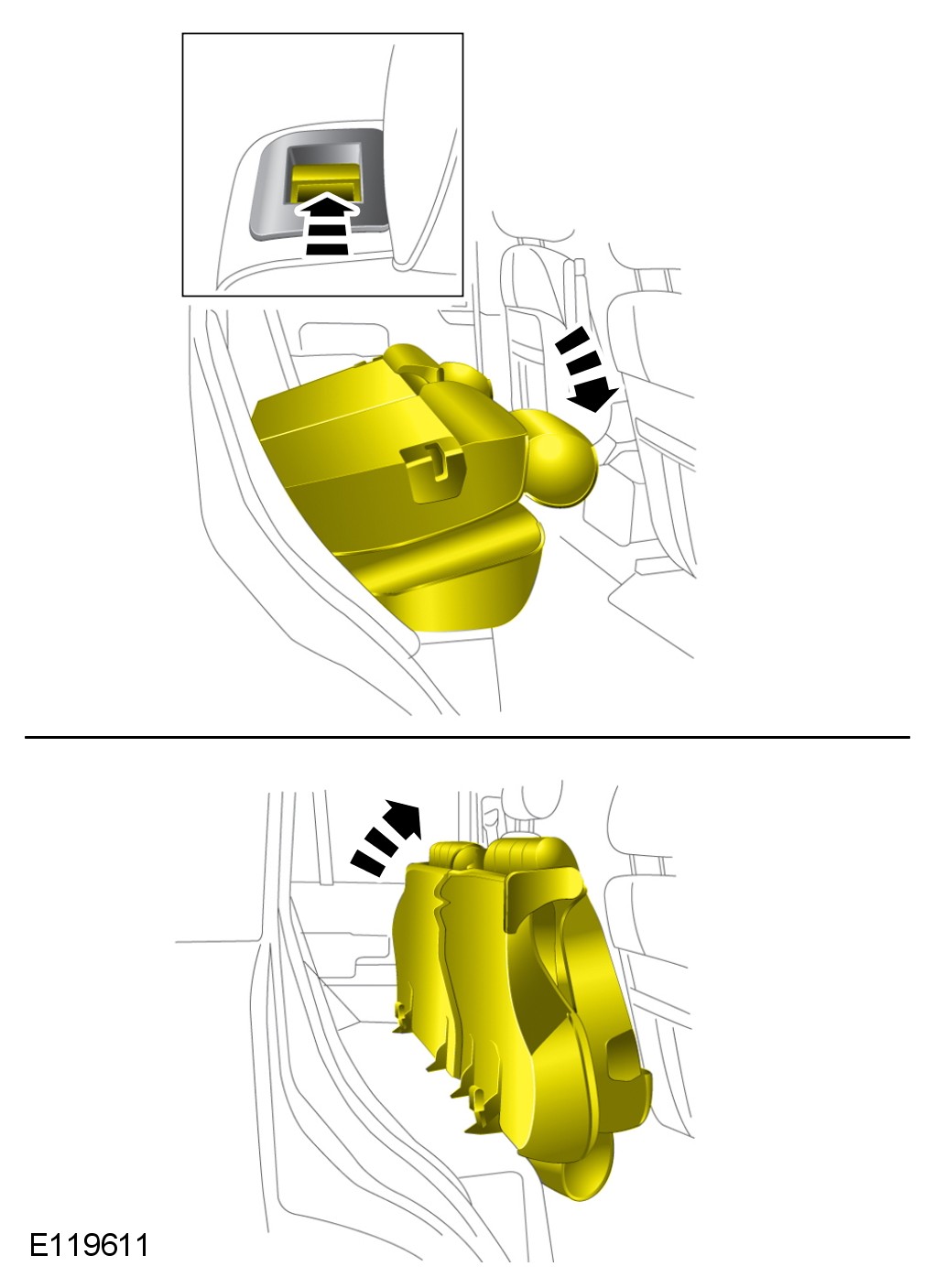 E119611